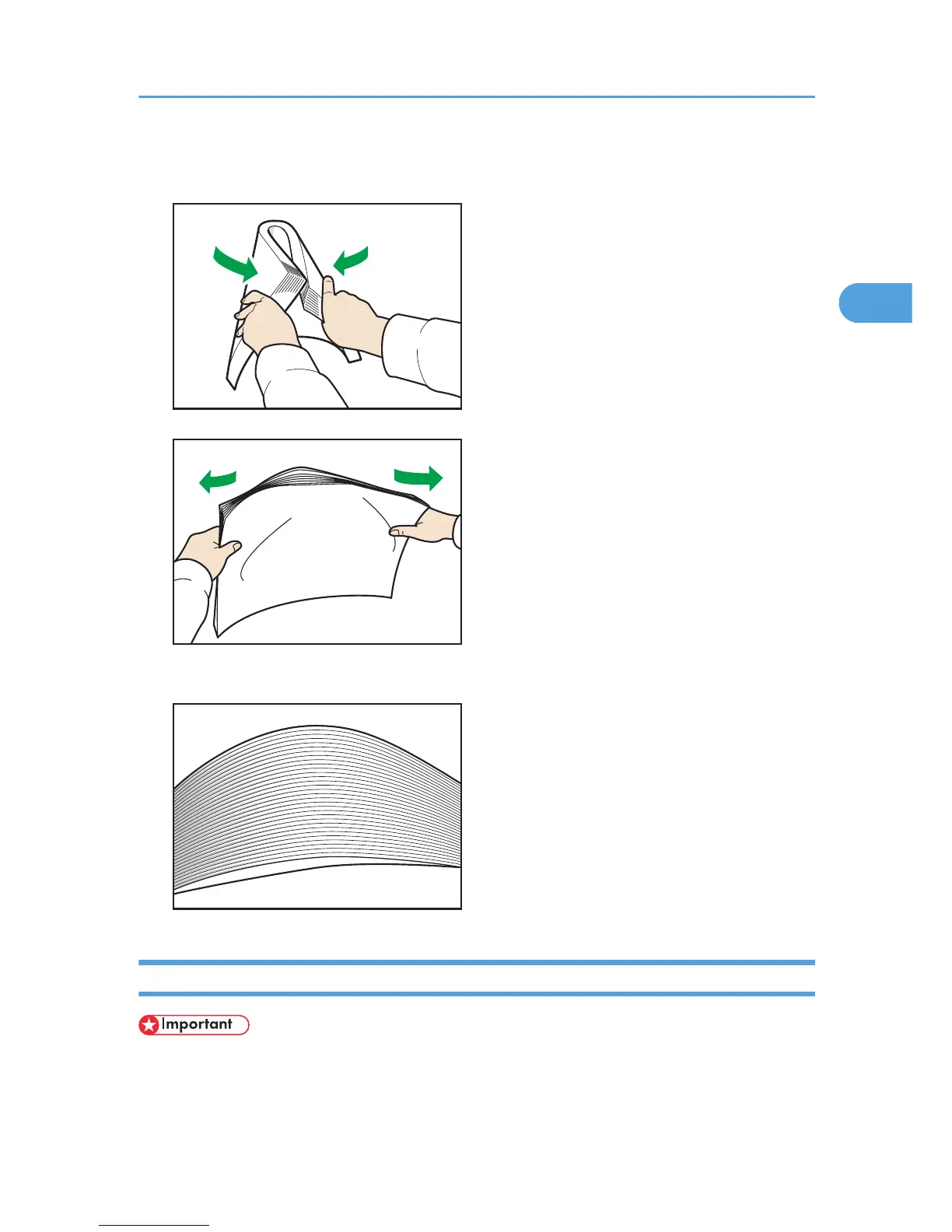 Important