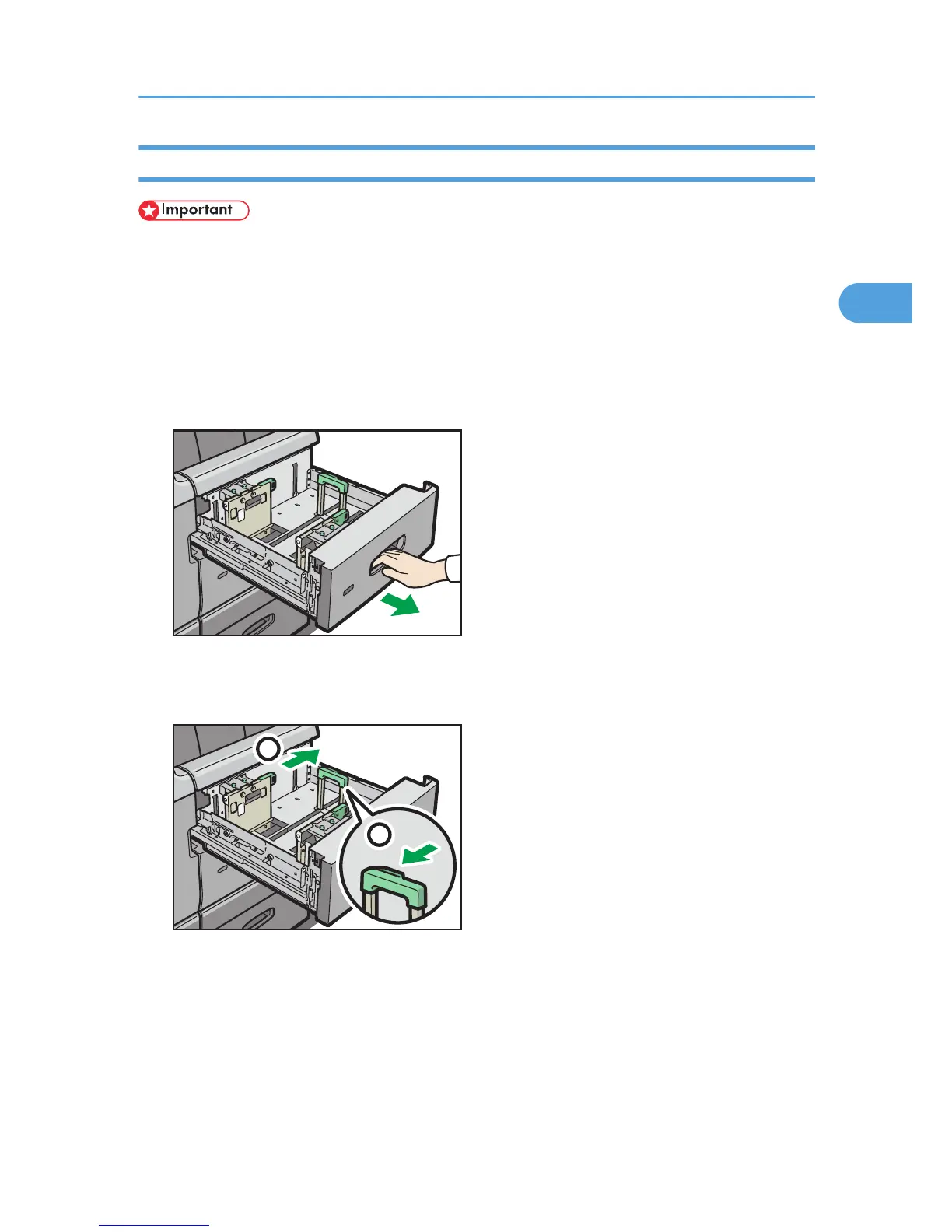 Important