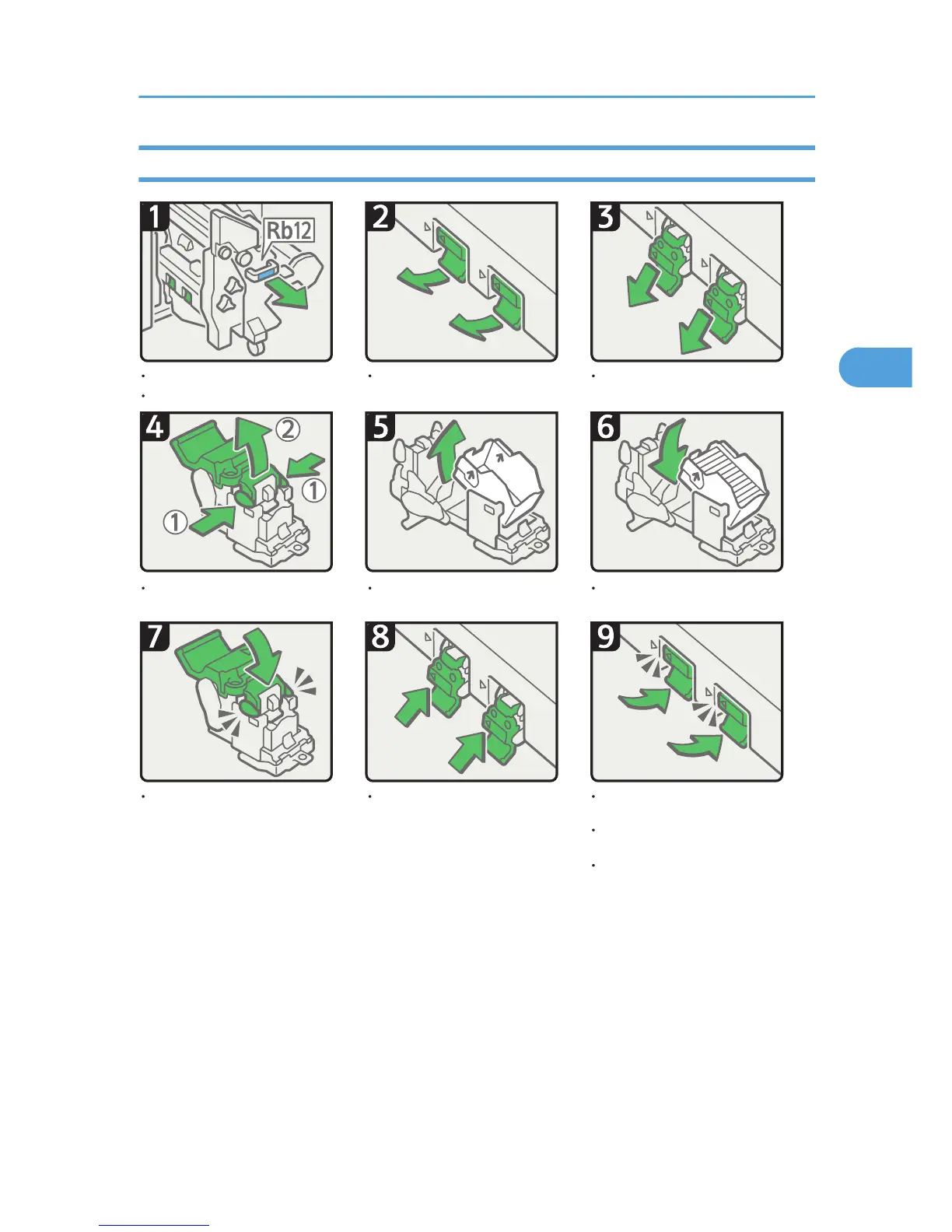 1

Rb12

2

3

4

②

①

①

5

6

7

8

9