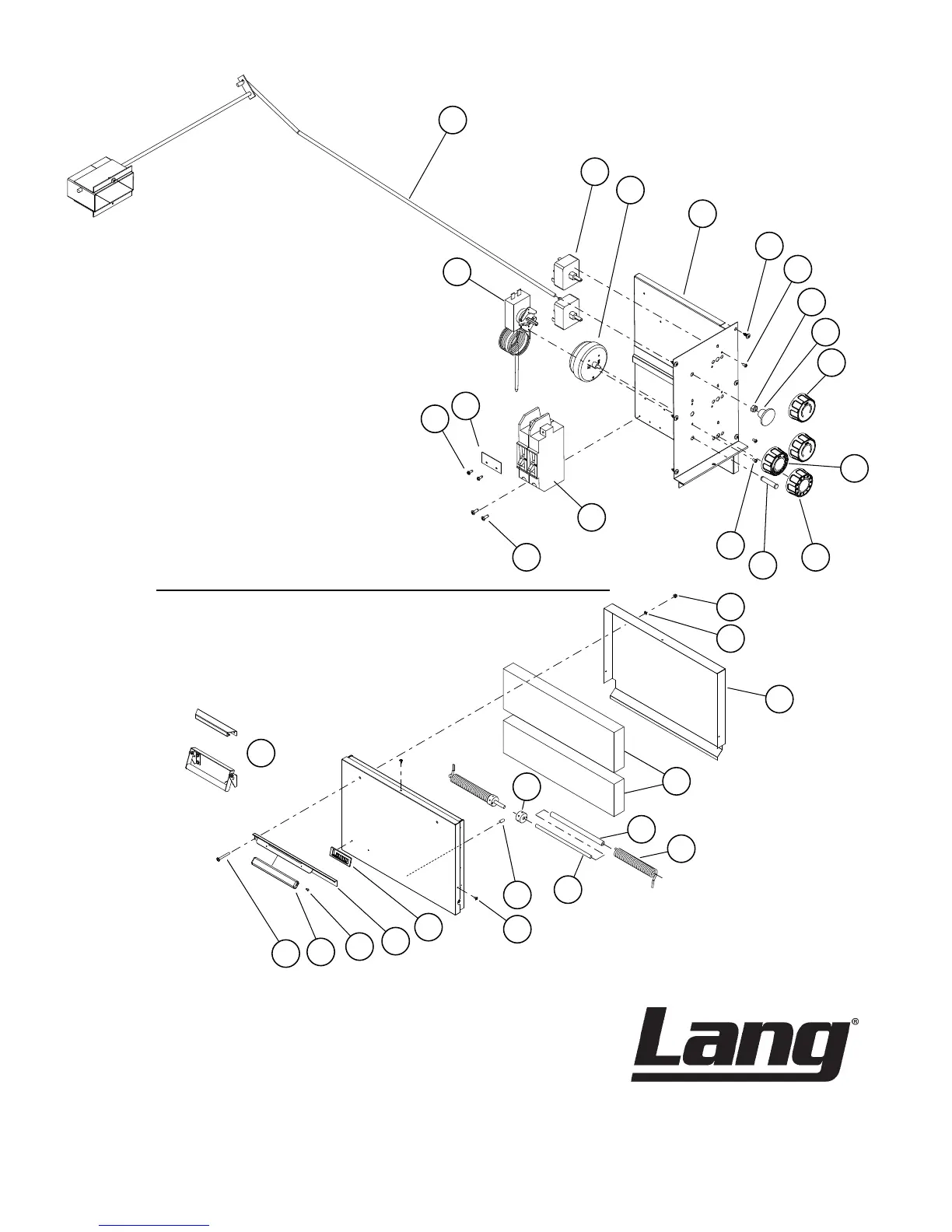 Lang®