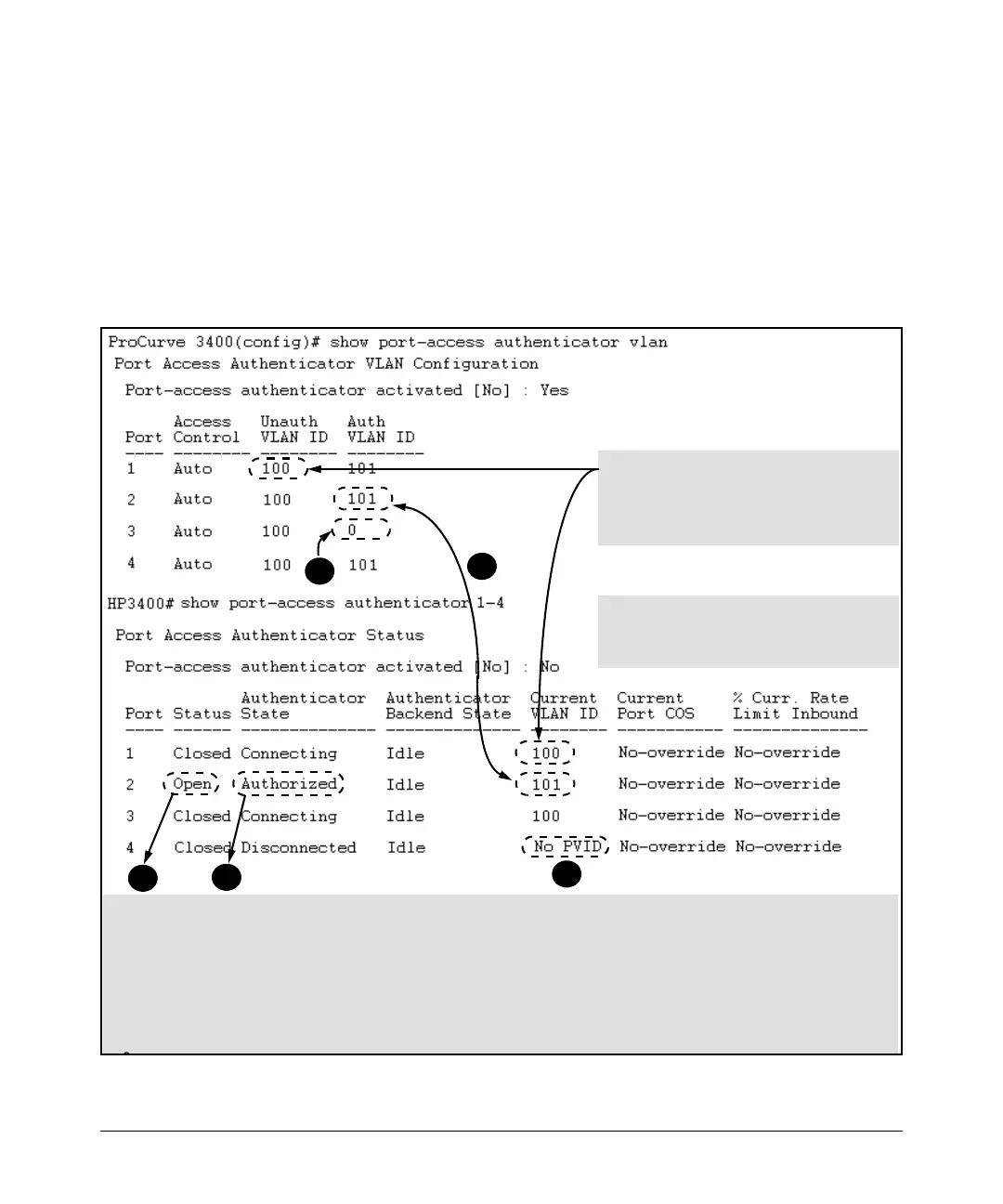 ProCurve 3400(config)# show port-access authenticator vlan

Port Access Authenticator VLAN Configuration

Port-access authenticator activated [No] : Yes

| Port | Access Control | Unauth VLAN ID | Auth VLAN ID |
|---|---|---|---|
| 1 | Auto | 100 | 101 |
| 2 | Auto | 100 | 101 |
| 3 | Auto | 100 | 0 |
| 4 | Auto | 100 | 101 |

HP3400# show port-access authenticator 1-4

Port Access Authenticator Status

Port-access authenticator activated [No] : No

| Port | Status | Authenticator State | Authenticator Backend State | Current VLAN ID | Current Port COS | % Curr. Rate Limit Inbound |
|---|---|---|---|---|---|---|
| 1 | Closed | Connecting | Idle | 100 | No-override | No-override |
| 2 | Open | Authorized | Idle | 101 | No-override | No-override |
| 3 | Closed | Connecting | Idle | 100 | No-override | No-override |
| 4 | Closed | Disconnected | Idle | No PVID | No-override | No-override |