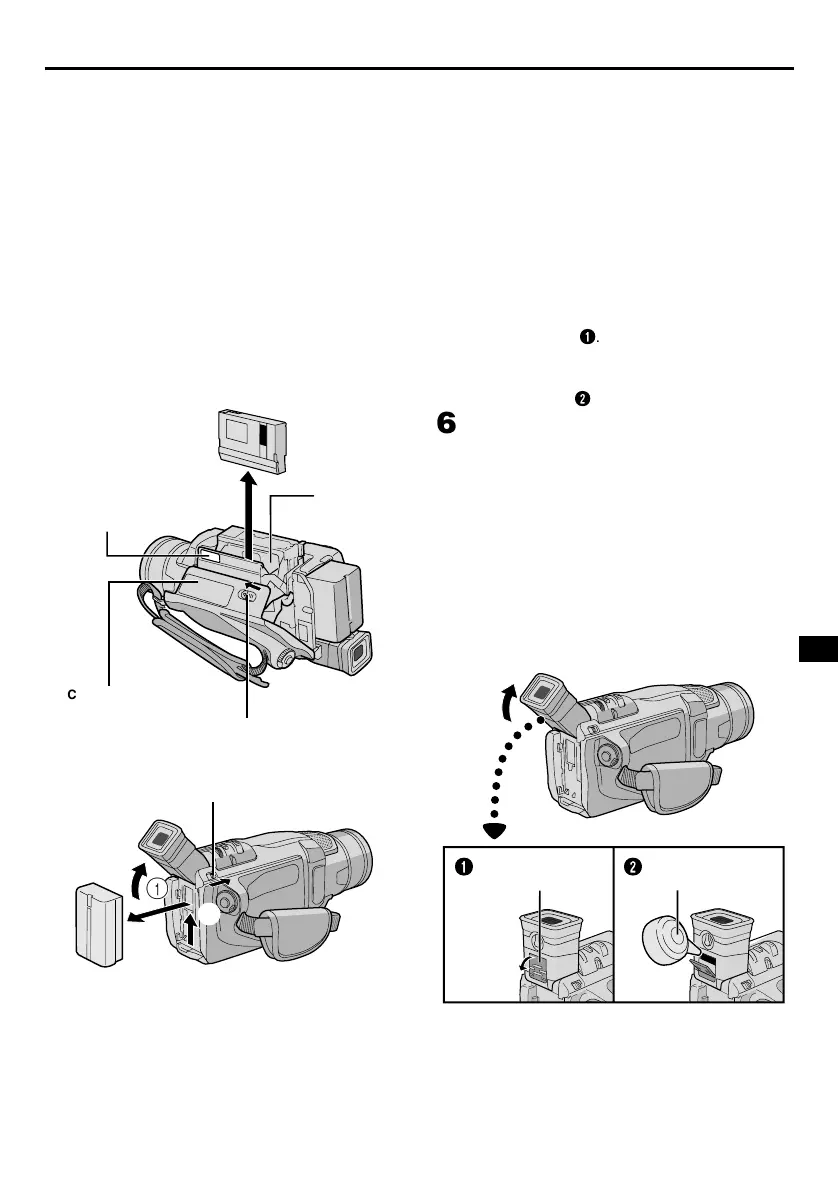 ❶.

❷

6

C

①

❶

❷