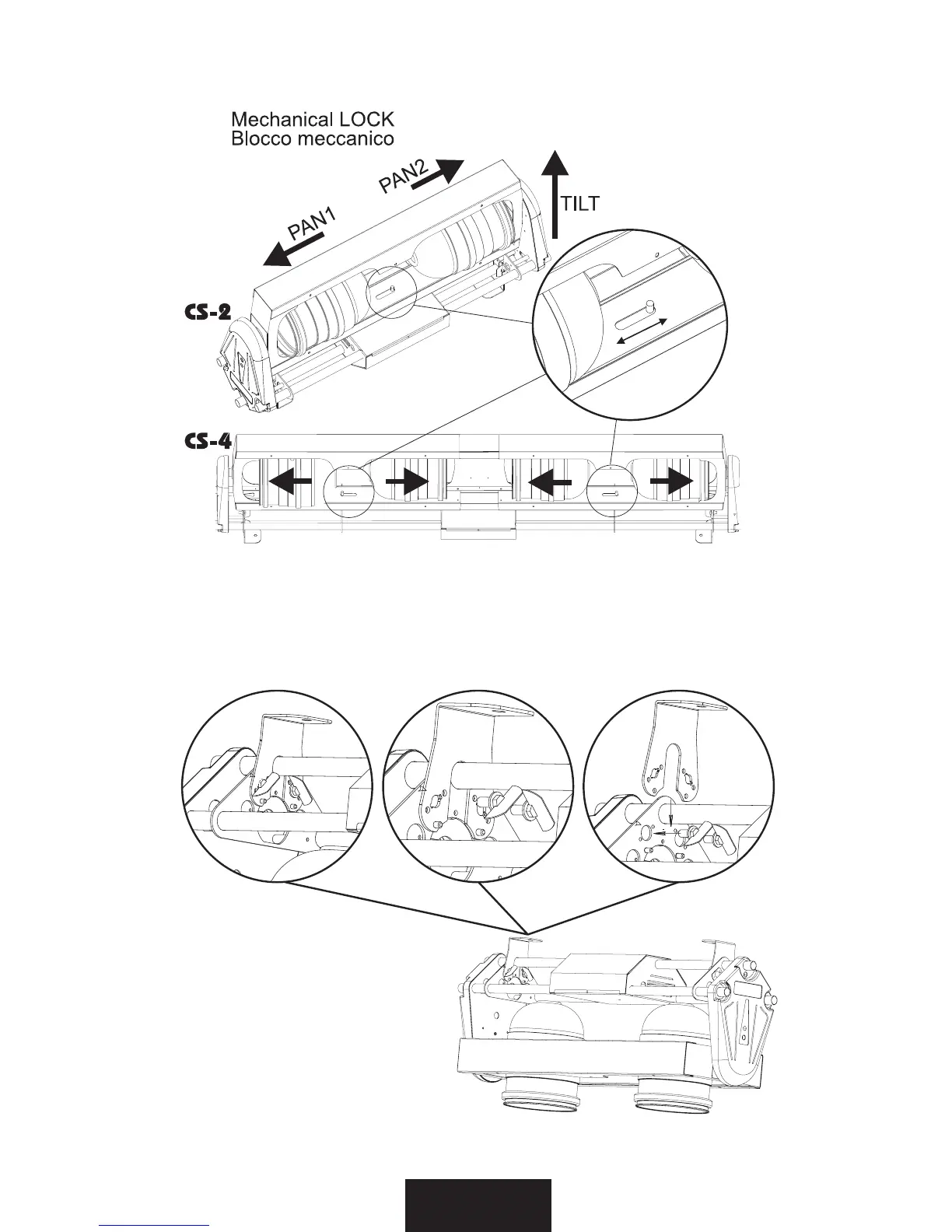 Mechanical LOCK
Blocco meccanico

PAN2

PAN1

TILT

CS-2

CS-4