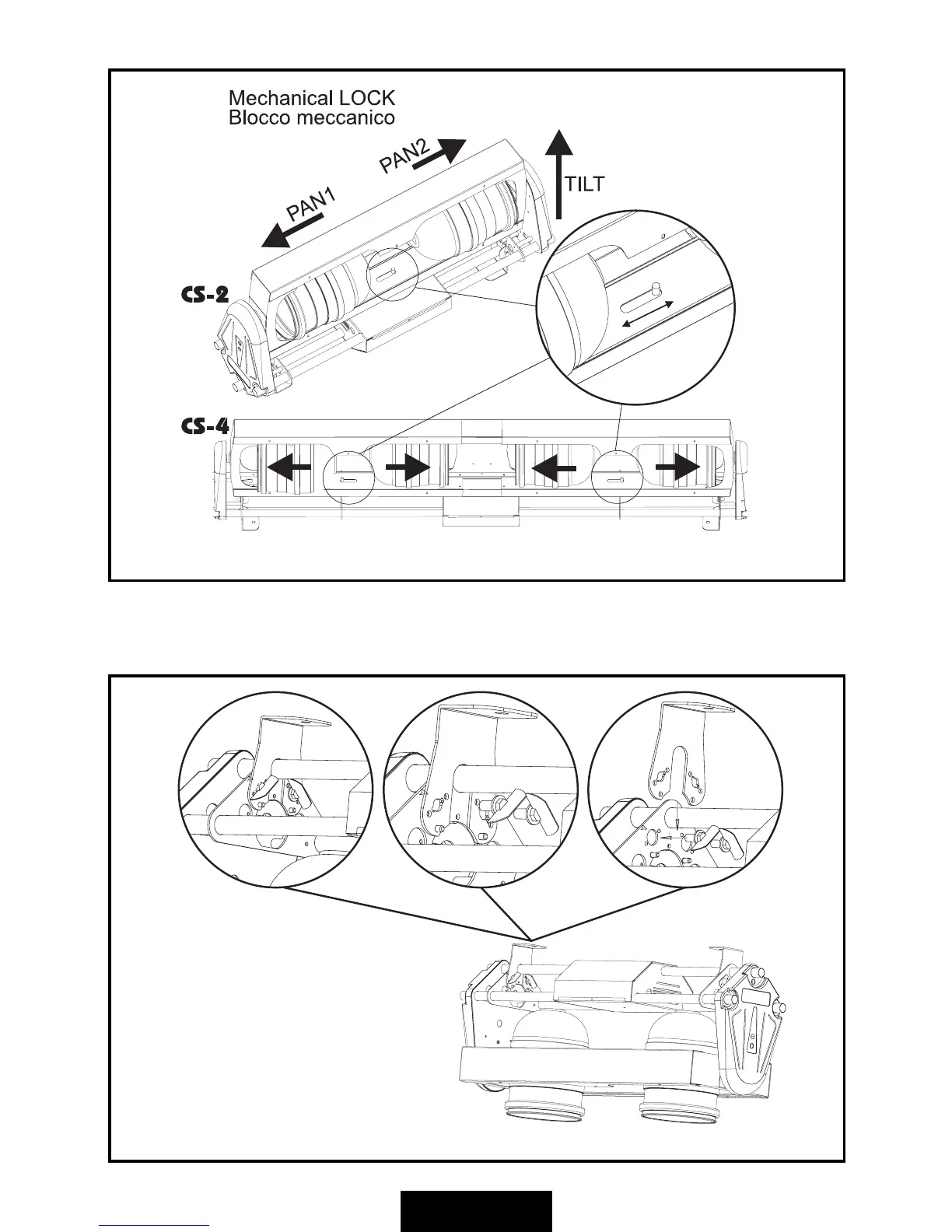 Mechanical LOCK
Blocco meccanico

PAN2

PAN1

TILT

CS-2

CS-4