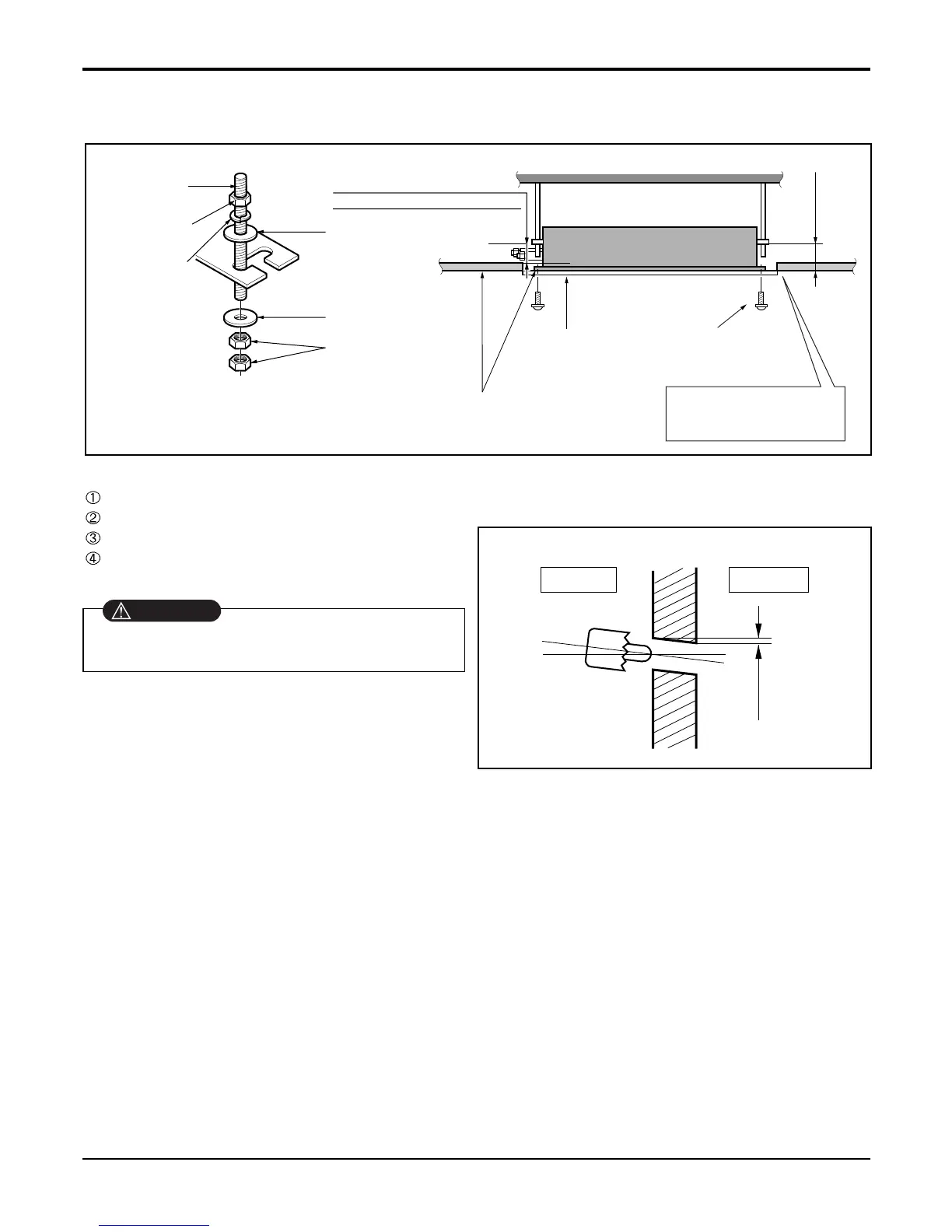 ①
②
③
④