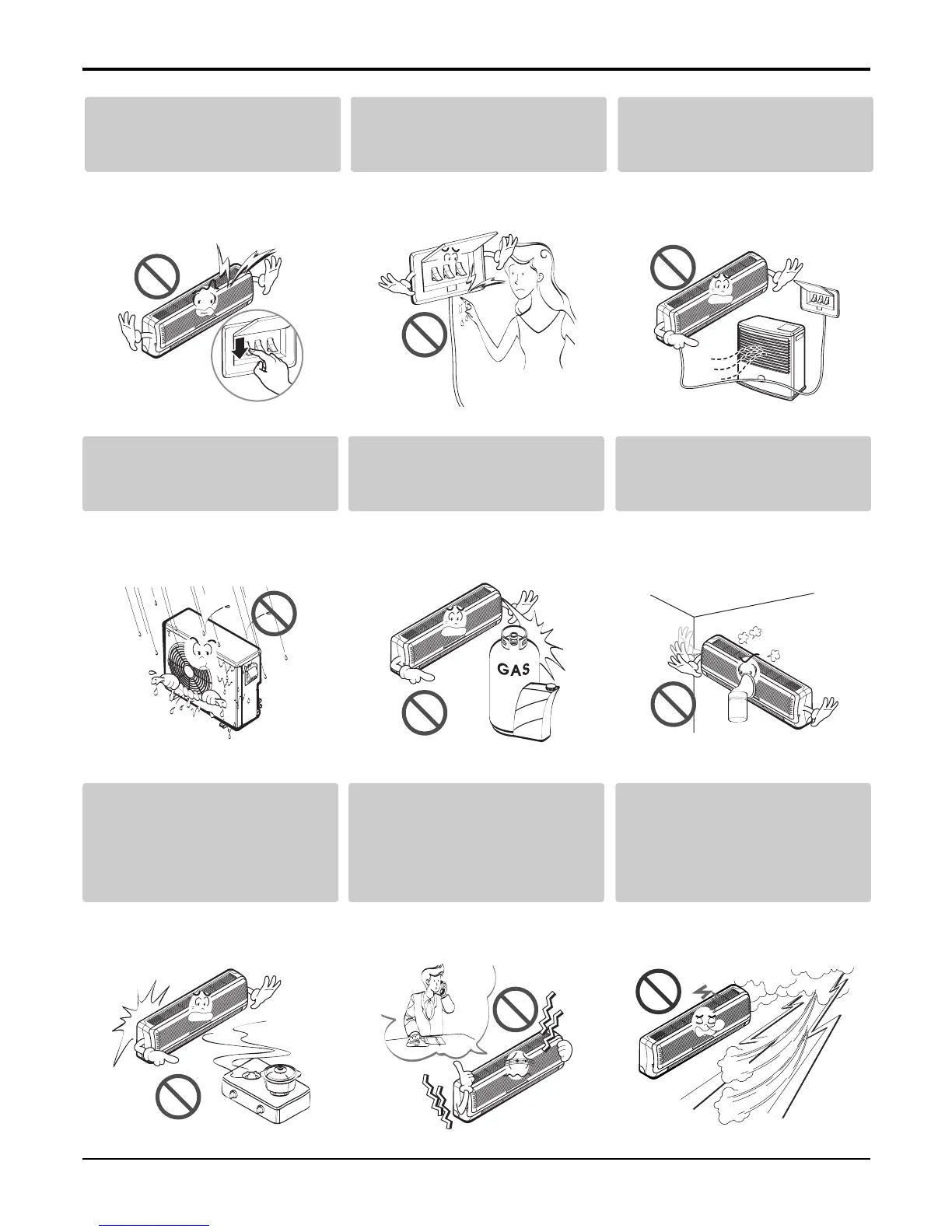 GAS