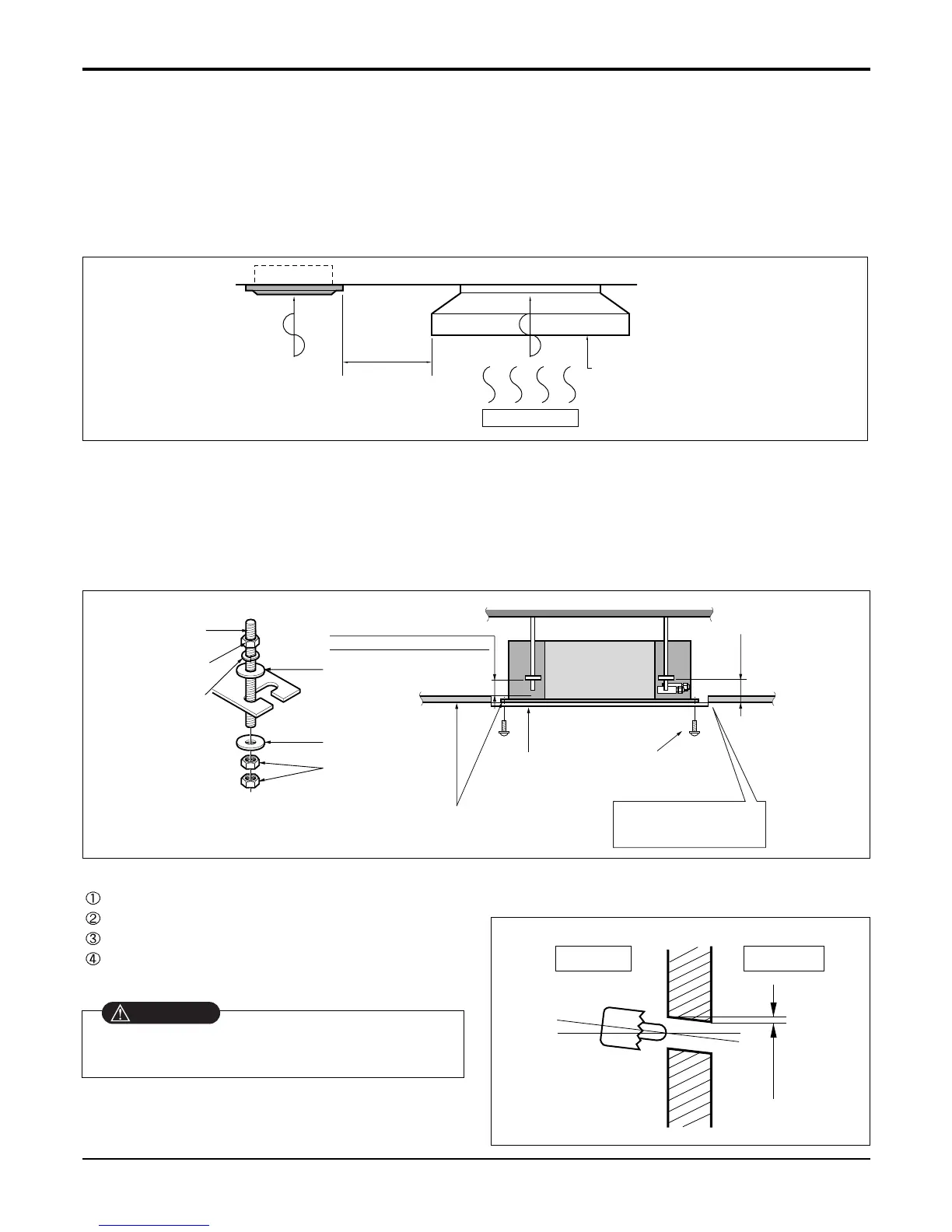 ①
②
③
④