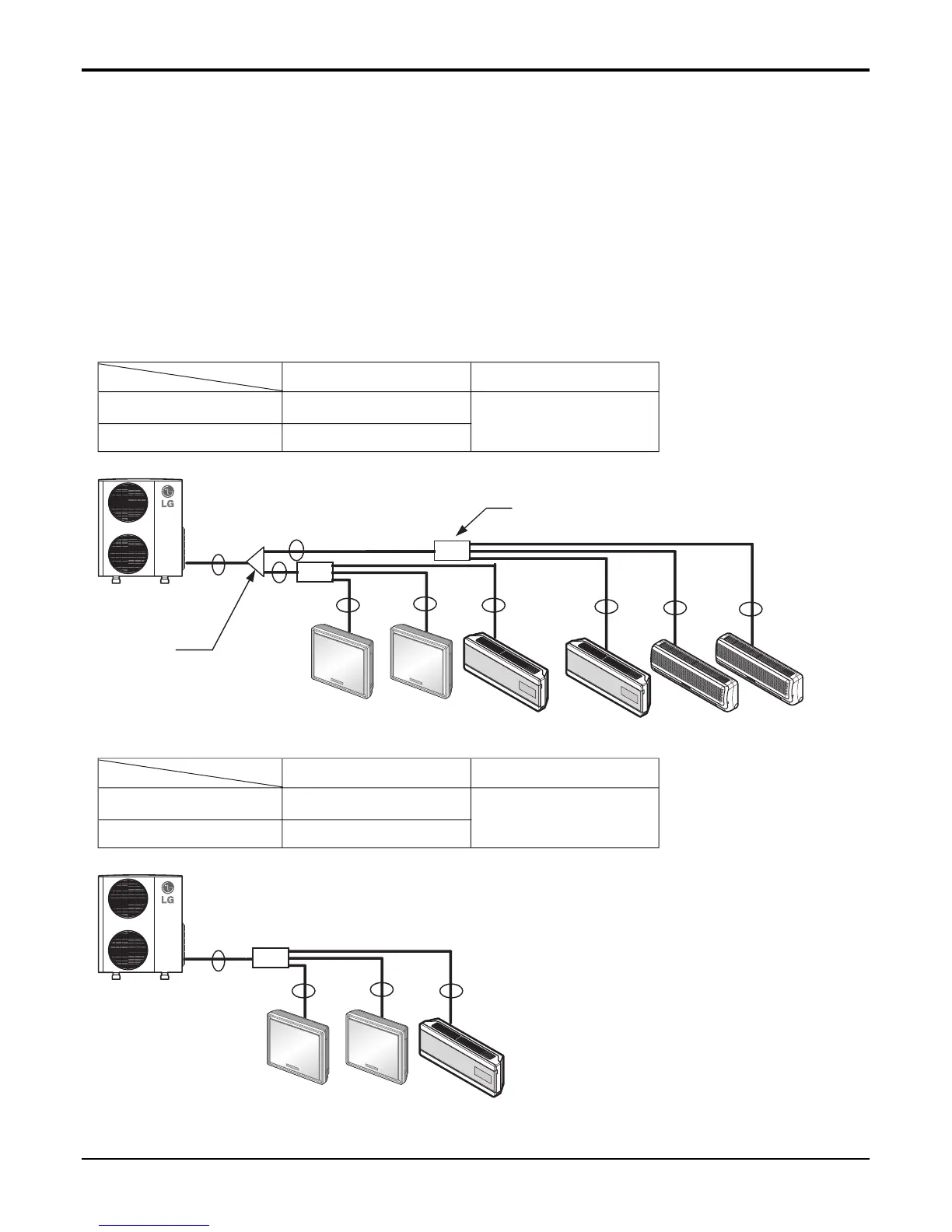 LG

LG