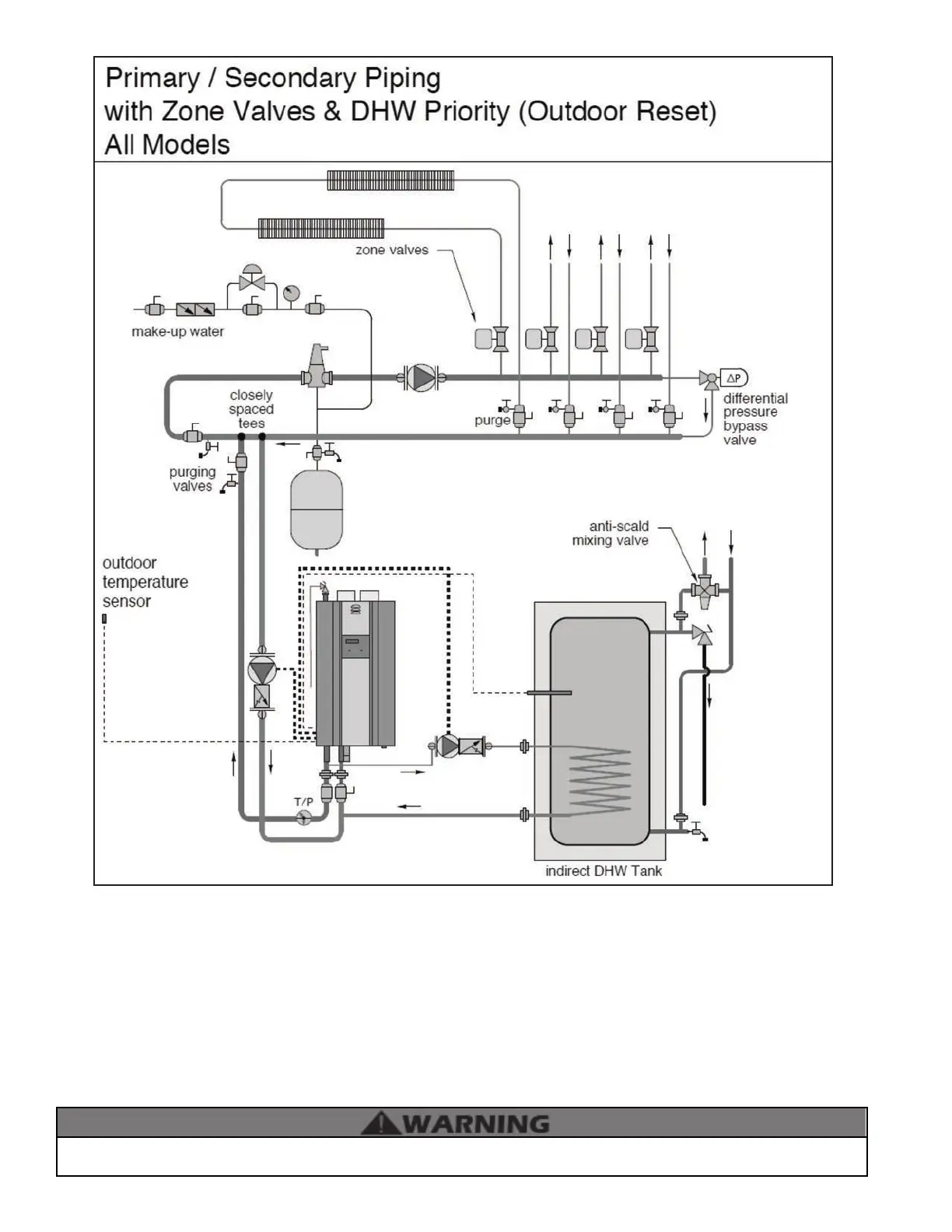 Primary / Secondary Piping
with Zone Valves & DHW Priority (Outdoor Reset)
All Models

zone valves

make-up water

closely spaced tees

purge

$\Delta P$

differential pressure bypass valve

purging valves

anti-scald mixing valve

outdoor temperature sensor

T/P

indirect DHW Tank

WARNING