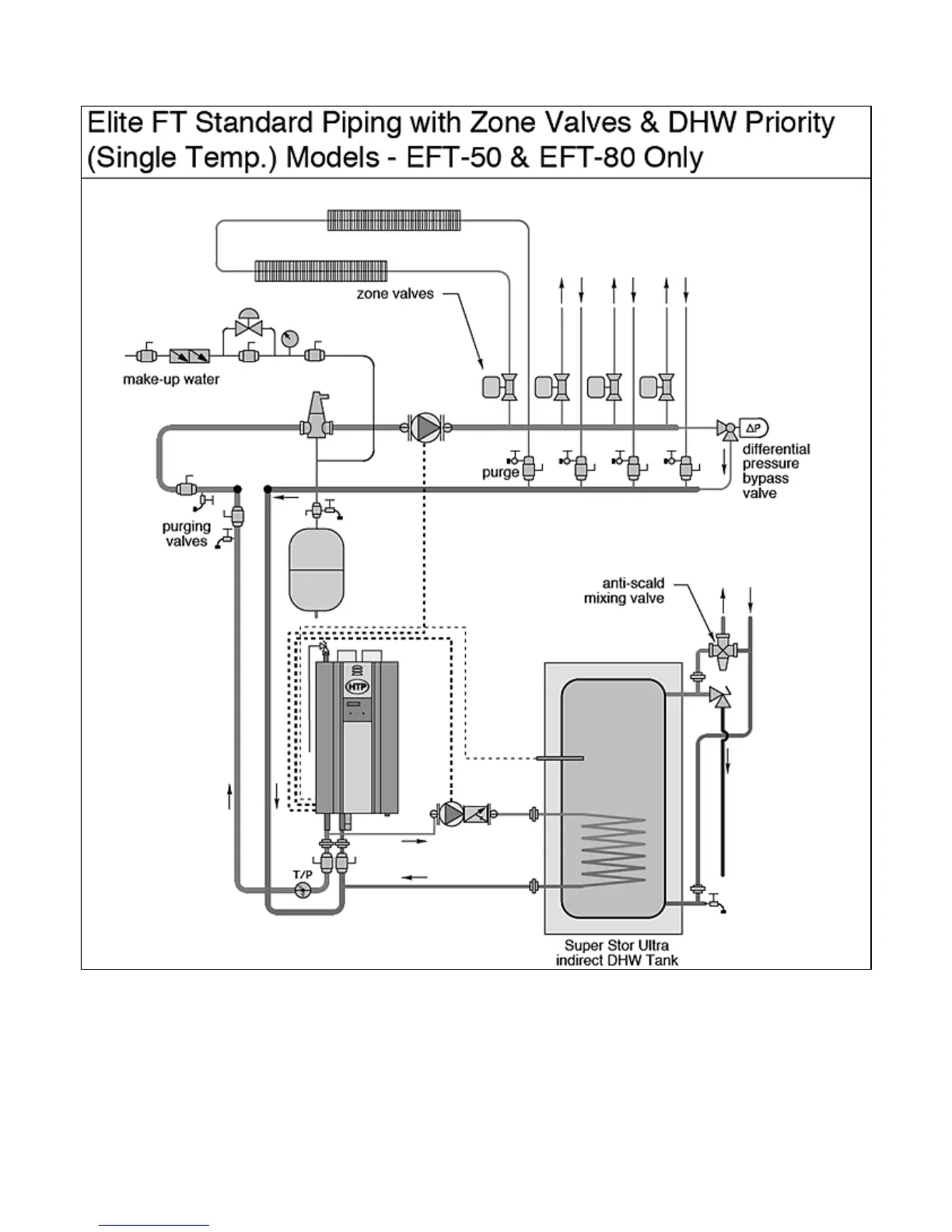 Elite FT Standard Piping with Zone Valves & DHW Priority (Single Temp.) Models - EFT-50 & EFT-80 Only

zone valves

make-up water

$\Delta P$

differential pressure bypass valve

purge

purging valves

anti-scald mixing valve

HTP

T/P

Super Stor Ultra indirect DHW Tank