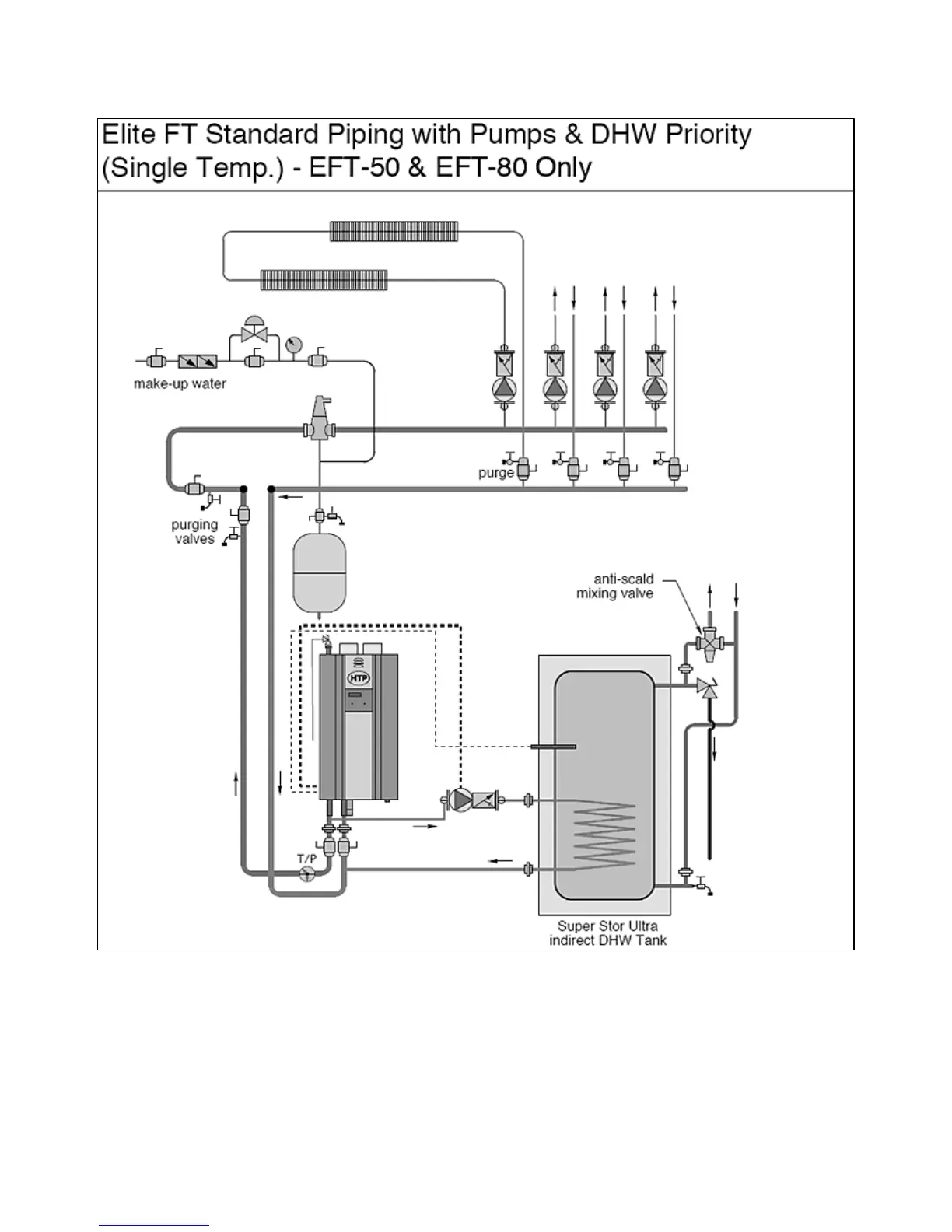 Elite FT Standard Piping with Pumps & DHW Priority (Single Temp.) - EFT-50 & EFT-80 Only

make-up water

purge

purging valves

anti-scald mixing valve

HTP

T/P

Super Stor Ultra indirect DHW Tank