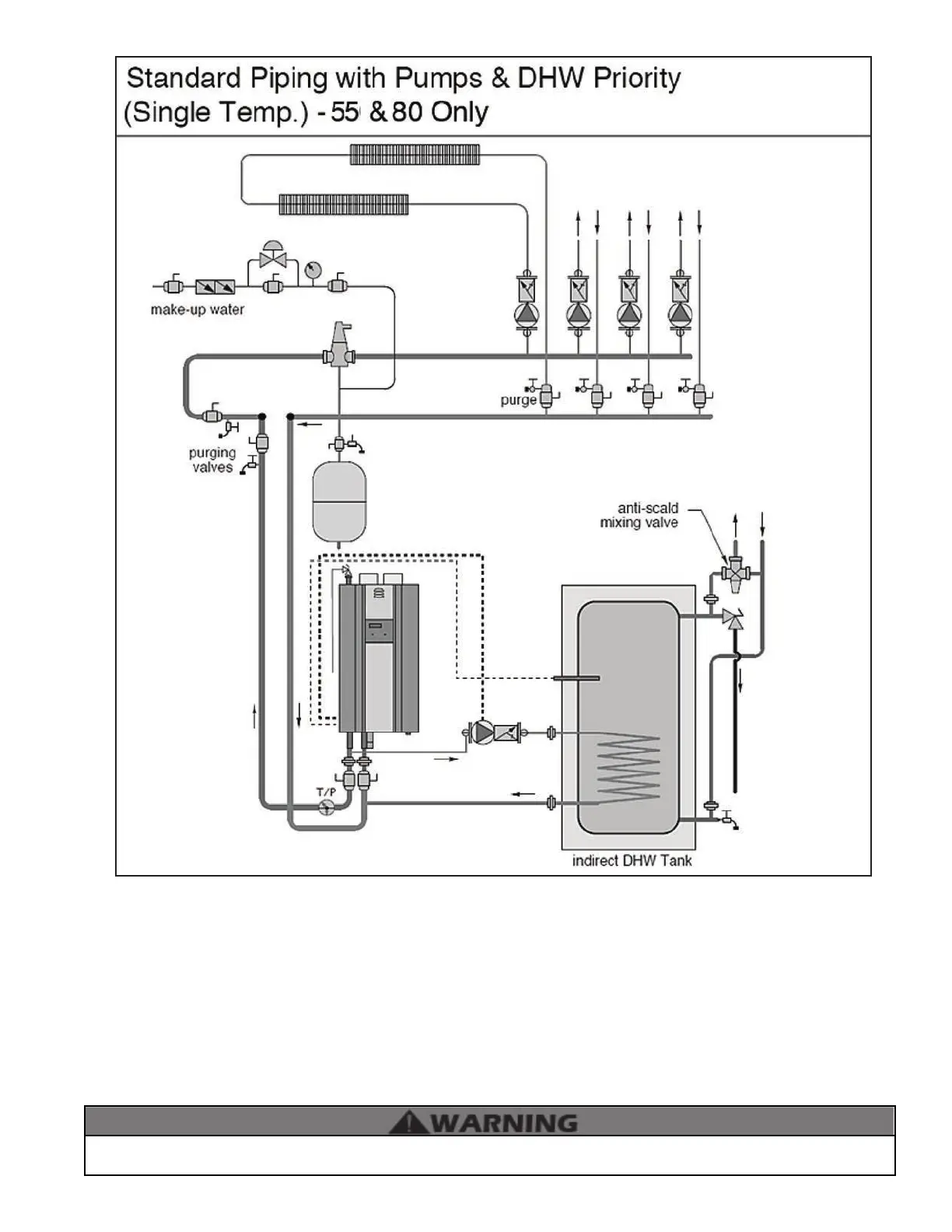 Standard Piping with Pumps & DHW Priority (Single Temp.) - 55 & 80 Only

make-up water

purge

purging valves

anti-scald mixing valve

T/P

indirect DHW Tank

WARNING