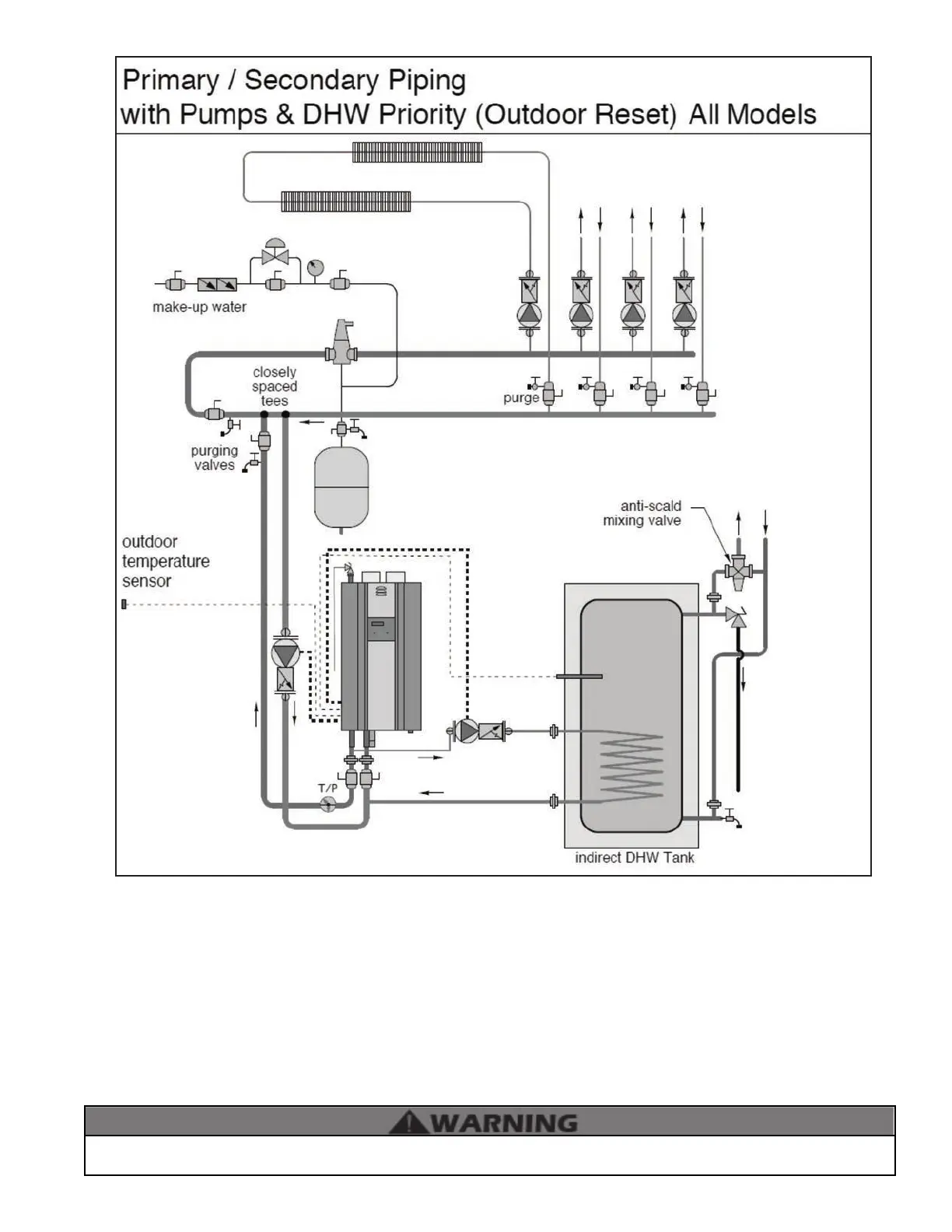 Primary / Secondary Piping
with Pumps & DHW Priority (Outdoor Reset) All Models

make-up water

closely spaced tees

purge

purging valves

outdoor temperature sensor

anti-scald mixing valve

T/P

indirect DHW Tank

WARNING