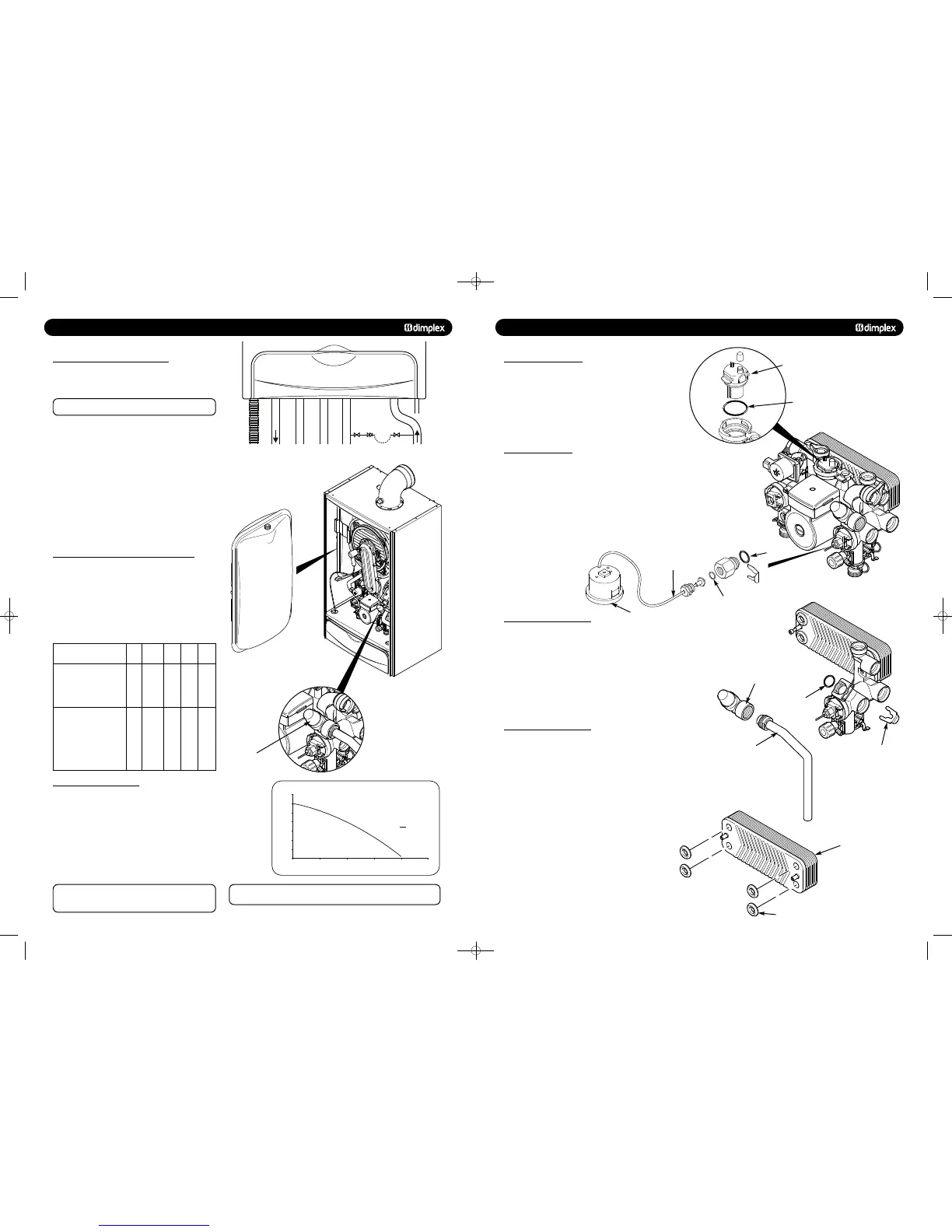 dimplex

dimplex