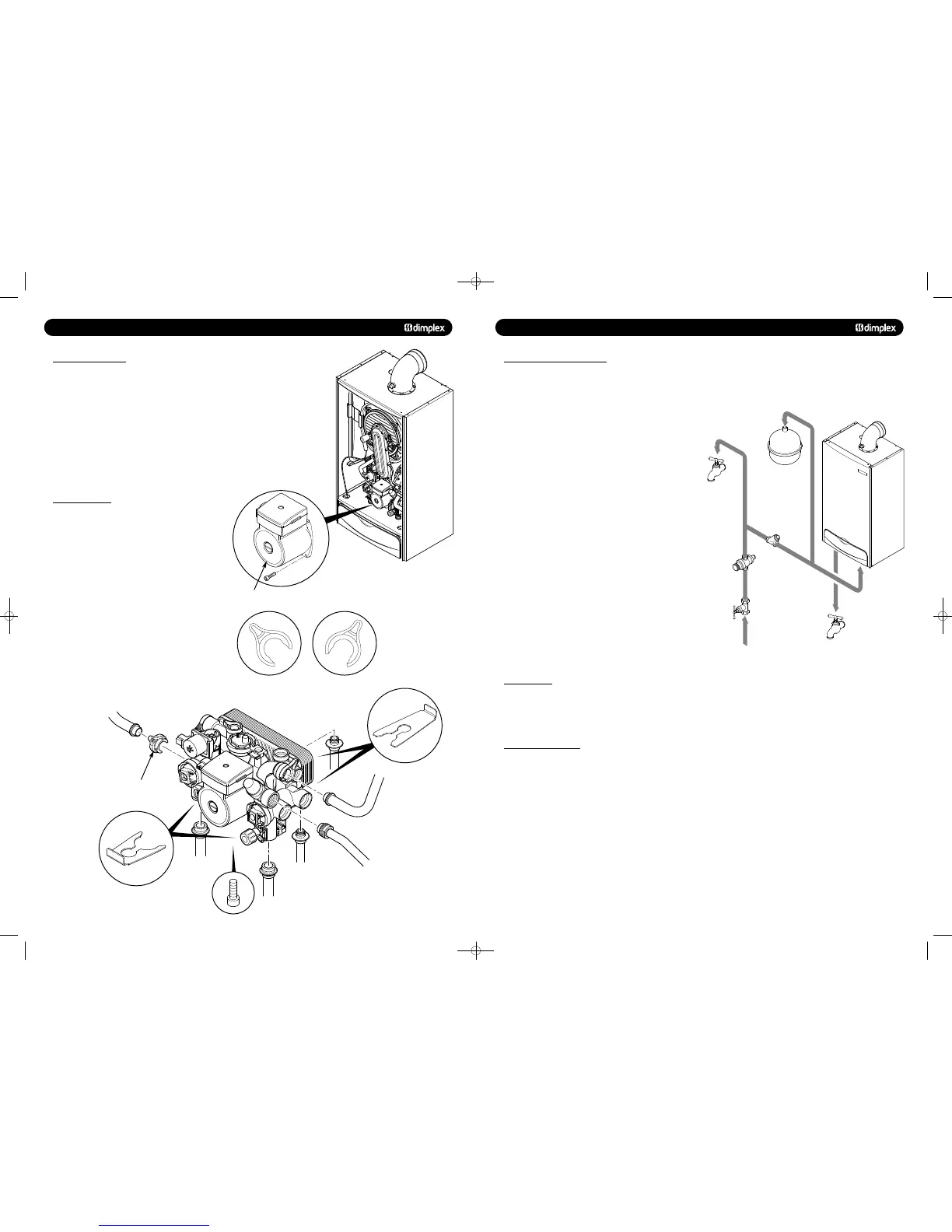 dimplex

dimplex