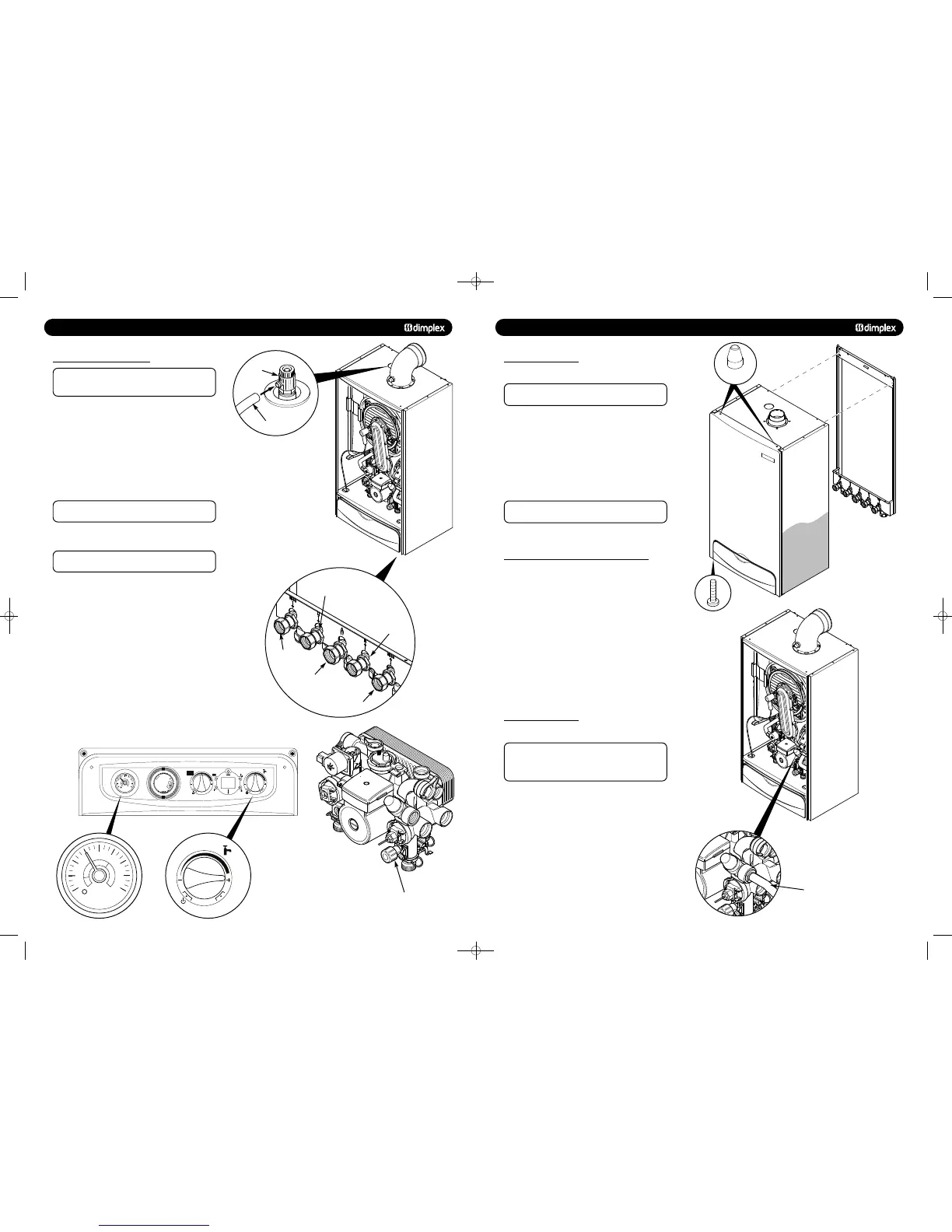 dimplex

dimplex