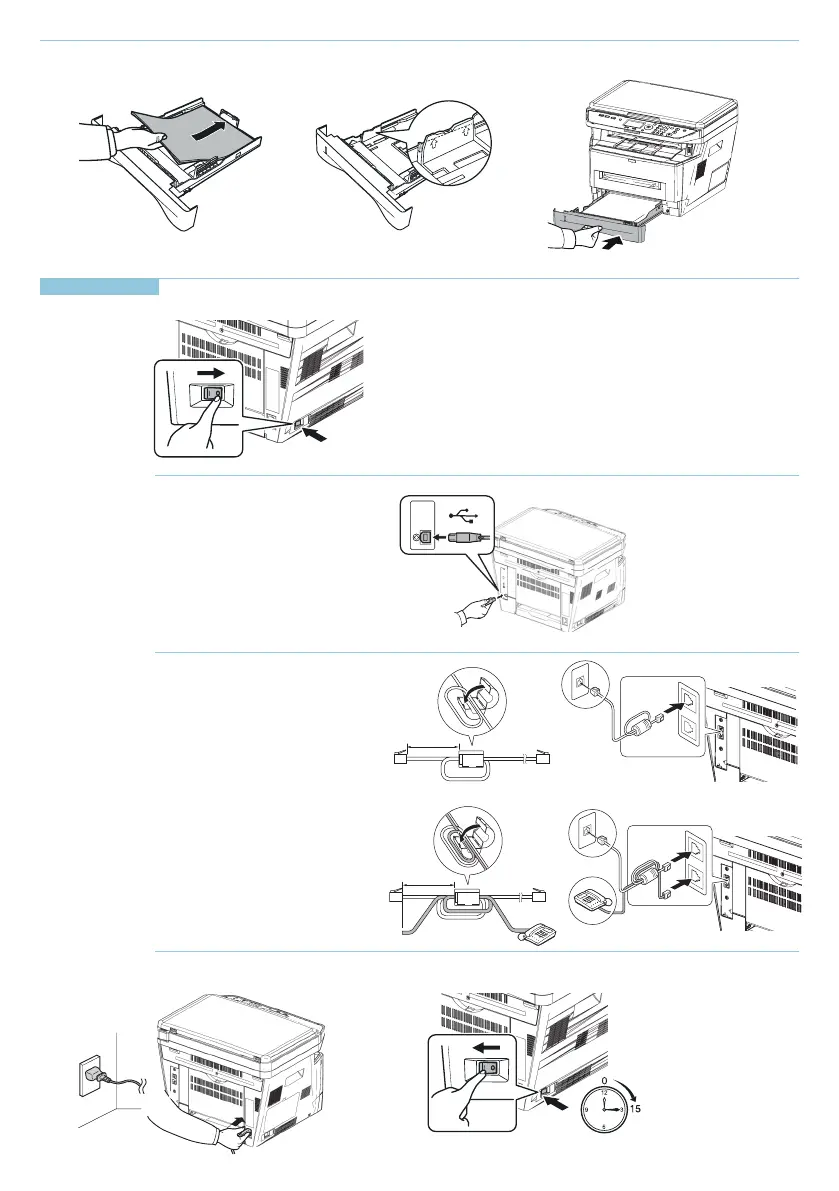 0

15