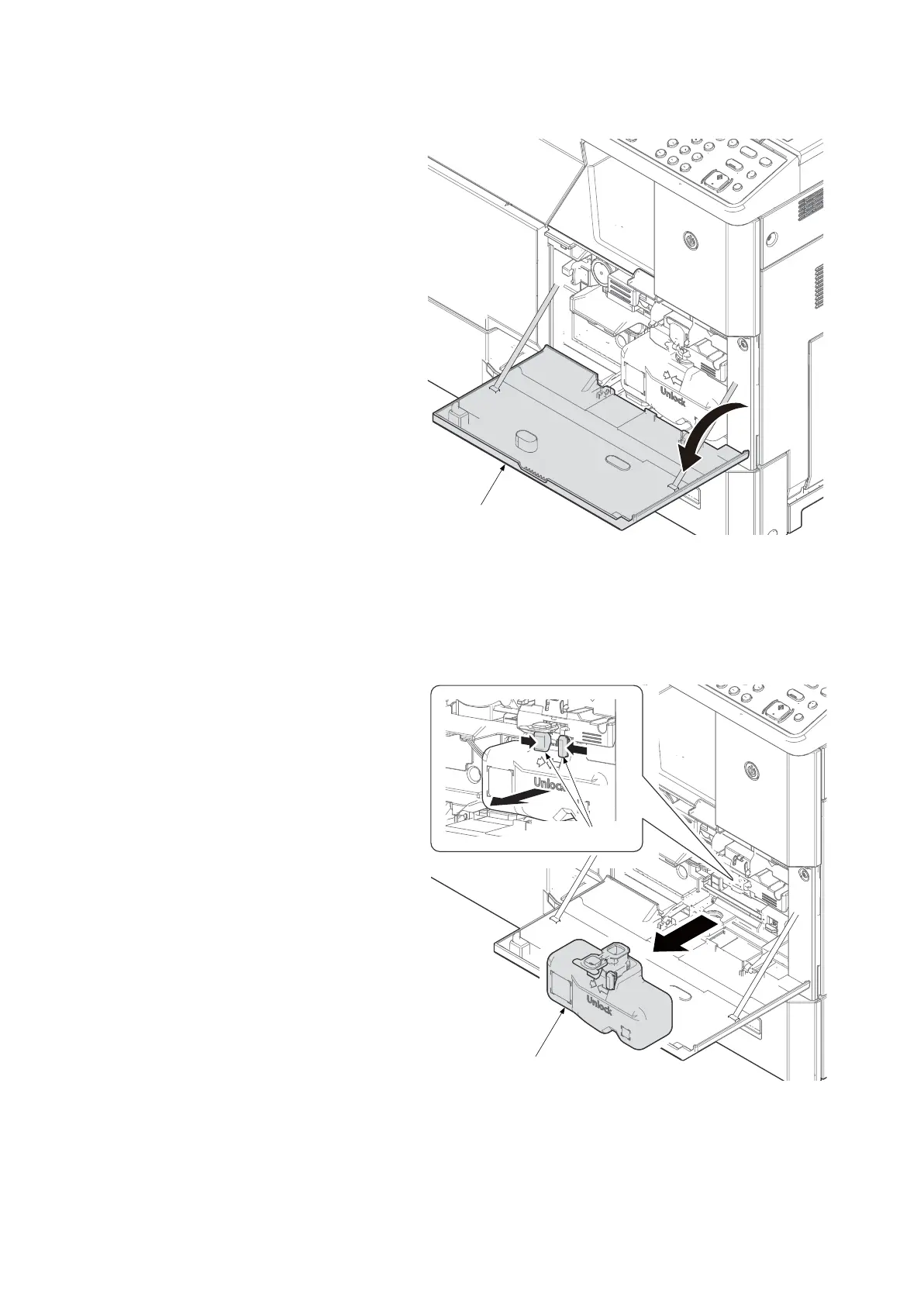 Unlock

Unlock

Unlock