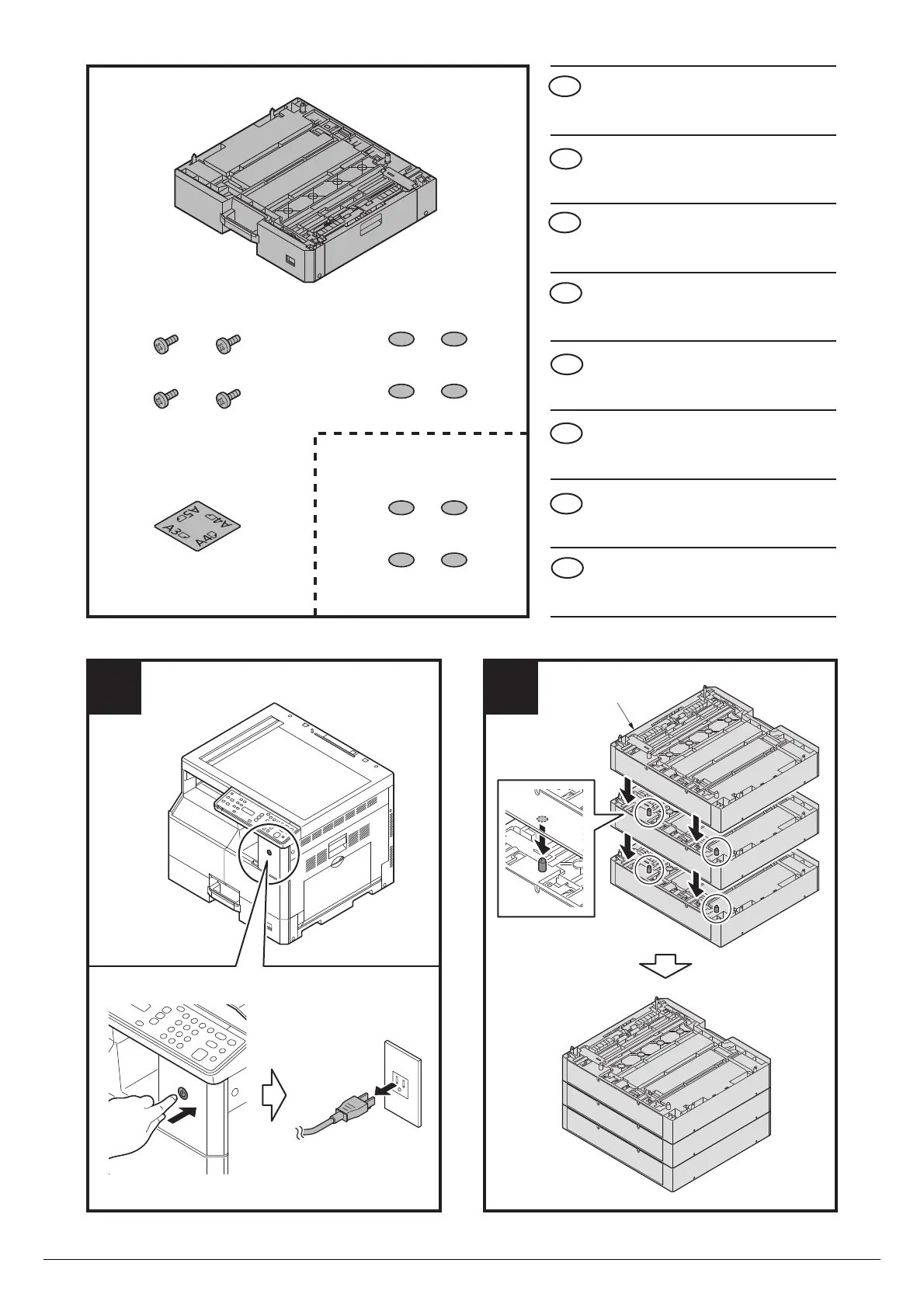 A5 A4 A3 A4