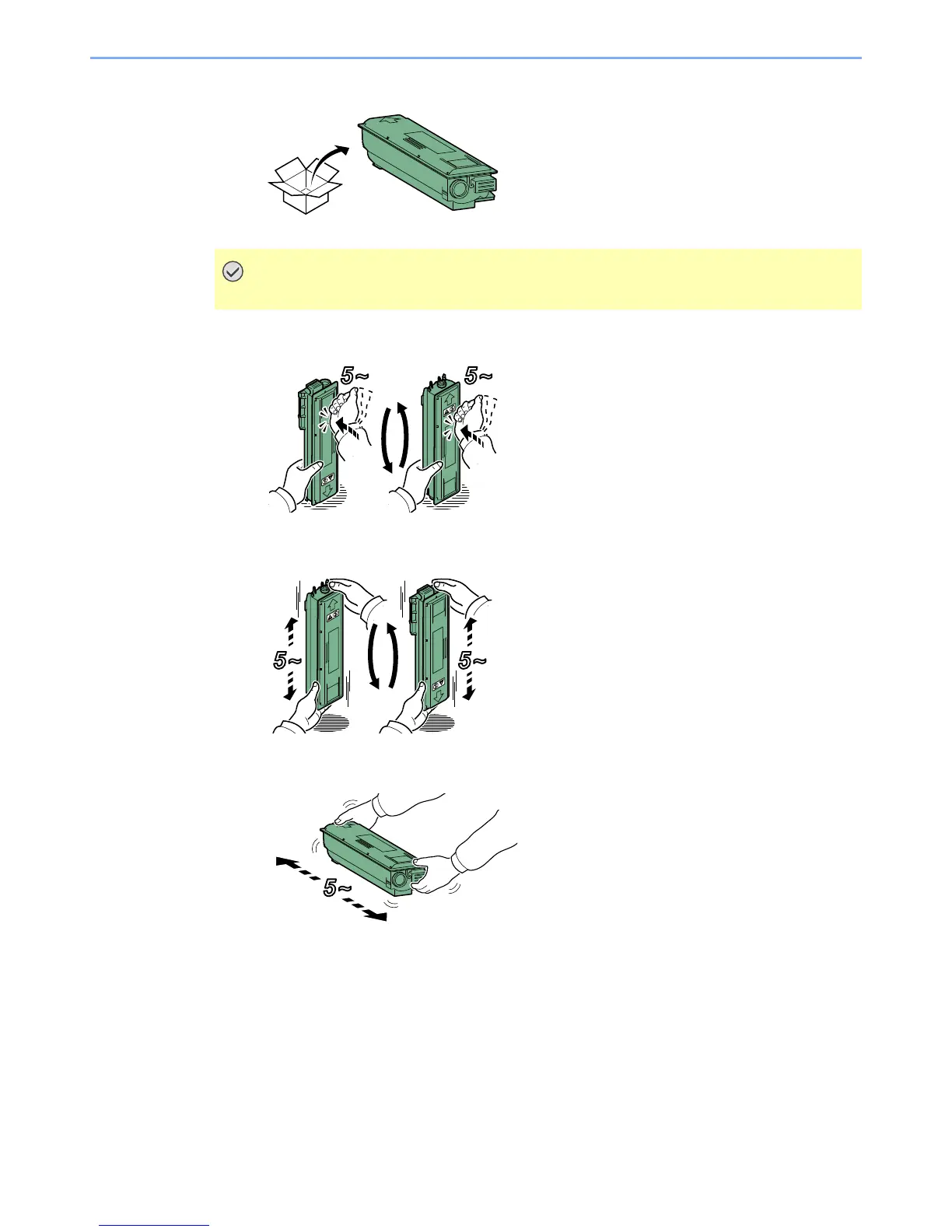 5~

5~

5~

5~

5~