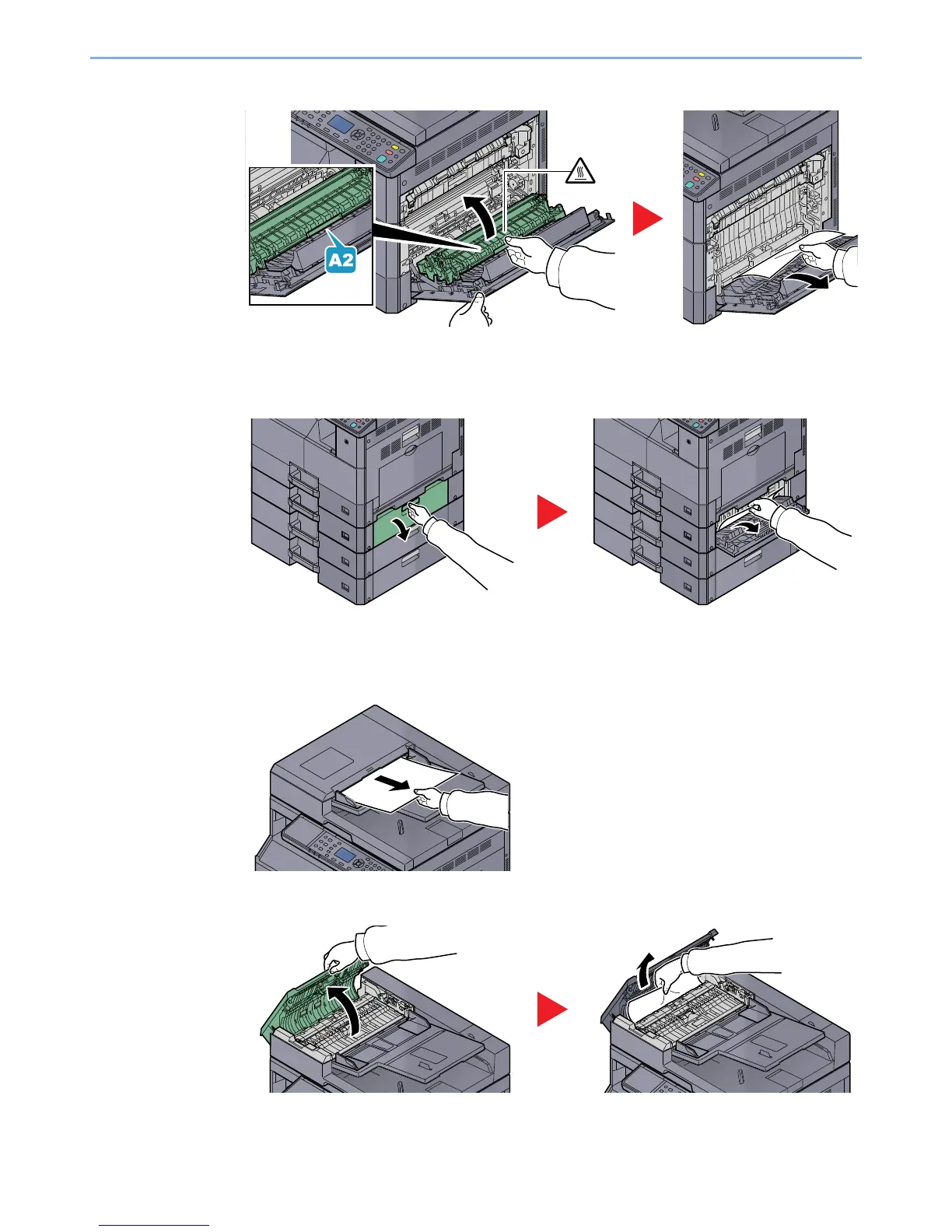 A2