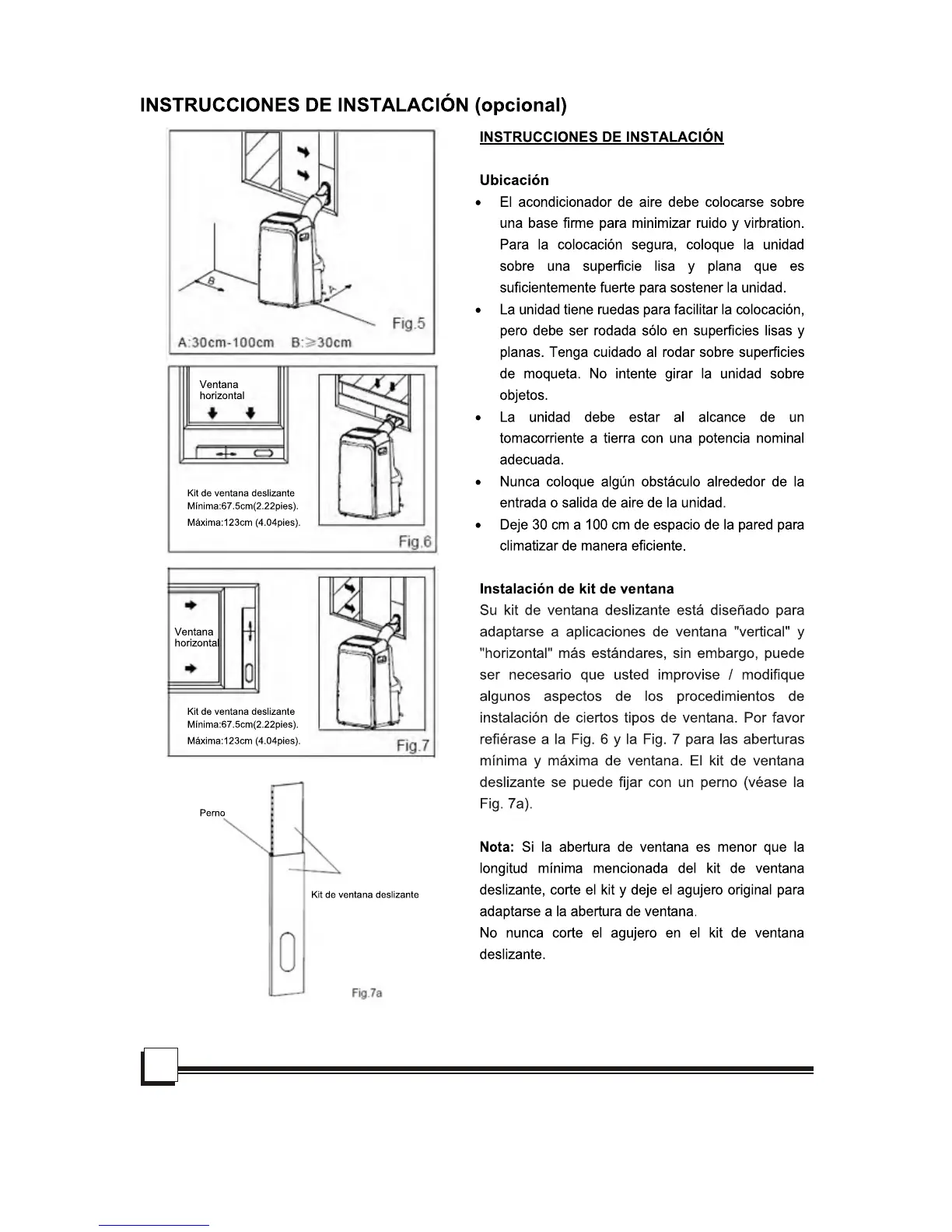 INSTRUCCIONES DE INSTALACIÓN (opcional)

B

A

Fig.5

A:30cm-100cm B:≥30cm

Ventana horizontal

Kit de ventana deslizante
Mínima:67.5cm(2.22pies).
Máxima:123cm (4.04pies).

Fig.6

Ventana horizontal

Kit de ventana deslizante
Mínima:67.5cm(2.22pies).
Máxima:123cm (4.04pies).

Fig.7

Perno

Kit de ventana deslizante

Fig.7a

INSTRUCCIONES DE INSTALACIÓN

Ubicación

• El acondicionador de aire debe colocarse sobre una base firme para minimizar ruido y virbration. Para la colocación segura, coloque la unidad sobre una superficie lisa y plana que es suficientemente fuerte para sostener la unidad.
• La unidad tiene ruedas para facilitar la colocación, pero debe ser rodada sólo en superficies lisas y planas. Tenga cuidado al rodar sobre superficies de moqueta. No intente girar la unidad sobre objetos.
• La unidad debe estar al alcance de un tomacorriente a tierra con una potencia nominal adecuada.
• Nunca coloque algún obstáculo alrededor de la entrada o salida de aire de la unidad.
• Deje 30 cm a 100 cm de espacio de la pared para climatizar de manera eficiente.

Instalación de kit de ventana
Su kit de ventana deslizante está diseñado para adaptarse a aplicaciones de ventana "vertical" y "horizontal" más estándares, sin embargo, puede ser necesario que usted improvise / modifique algunos aspectos de los procedimientos de instalación de ciertos tipos de ventana. Por favor refiérase a la Fig. 6 y la Fig. 7 para las aberturas mínima y máxima de ventana. El kit de ventana deslizante se puede fijar con un perno (véase la Fig. 7a).

Nota: Si la abertura de ventana es menor que la longitud mínima mencionada del kit de ventana deslizante, corte el kit y deje el agujero original para adaptarse a la abertura de ventana.
No nunca corte el agujero en el kit de ventana deslizante.