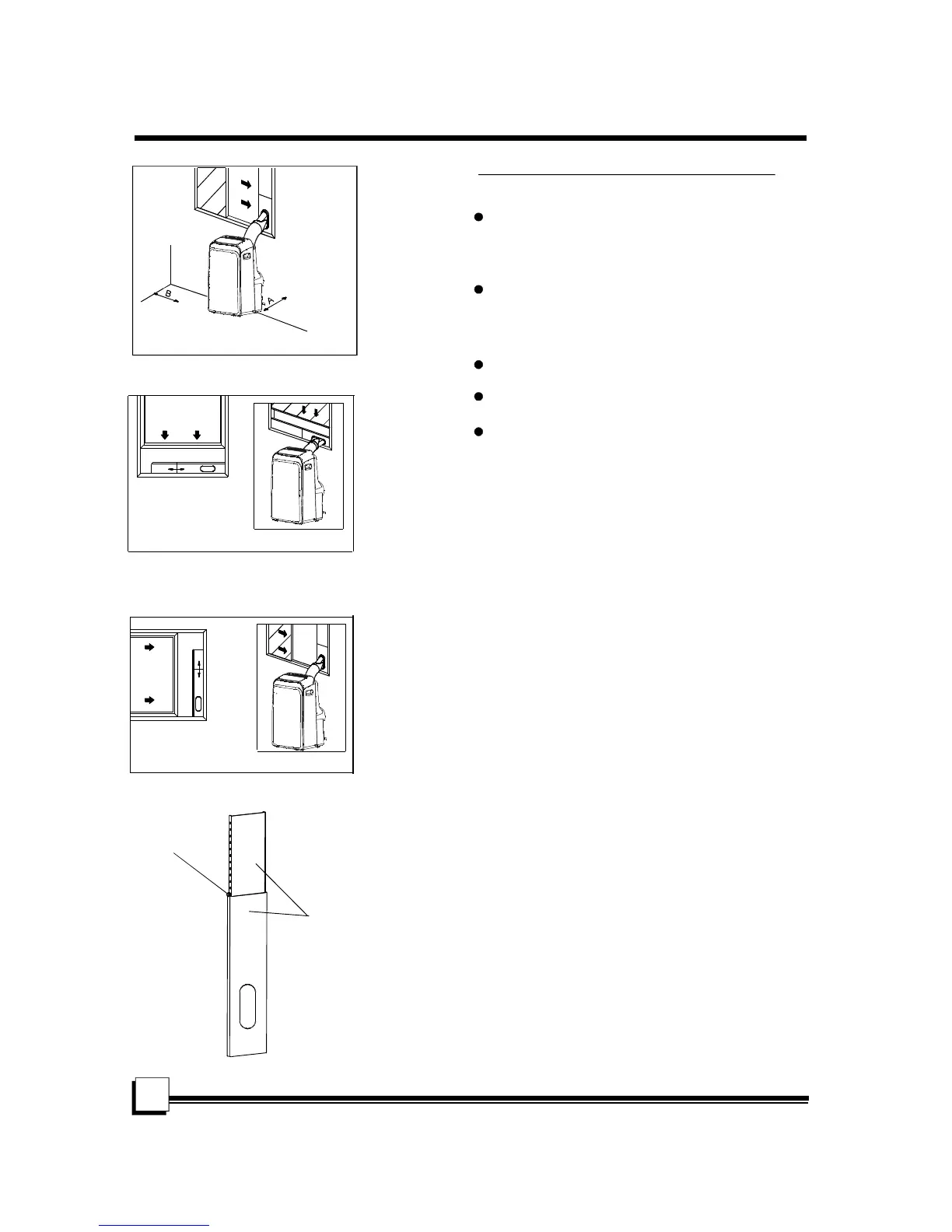 B

A