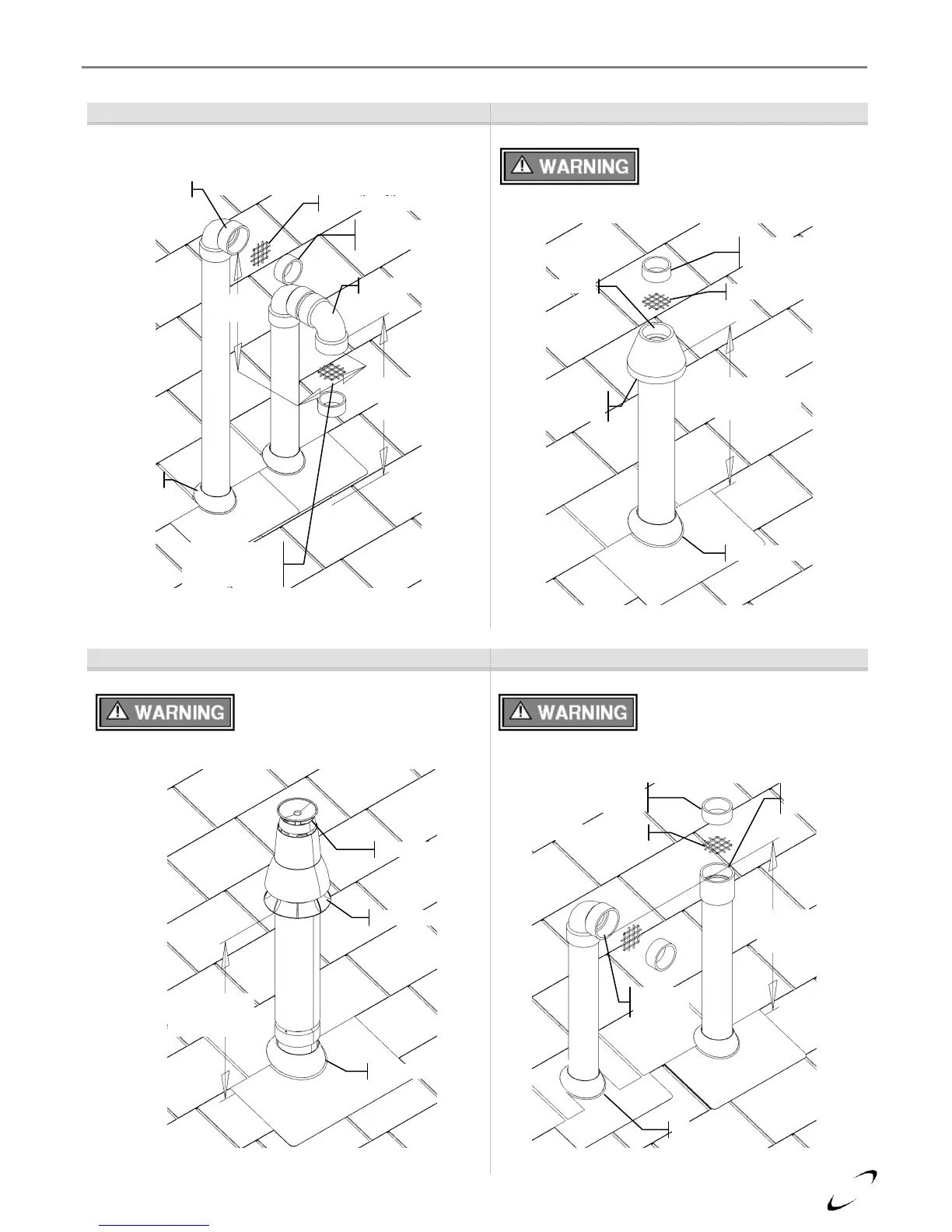 WARNING

WARNING

WARNING