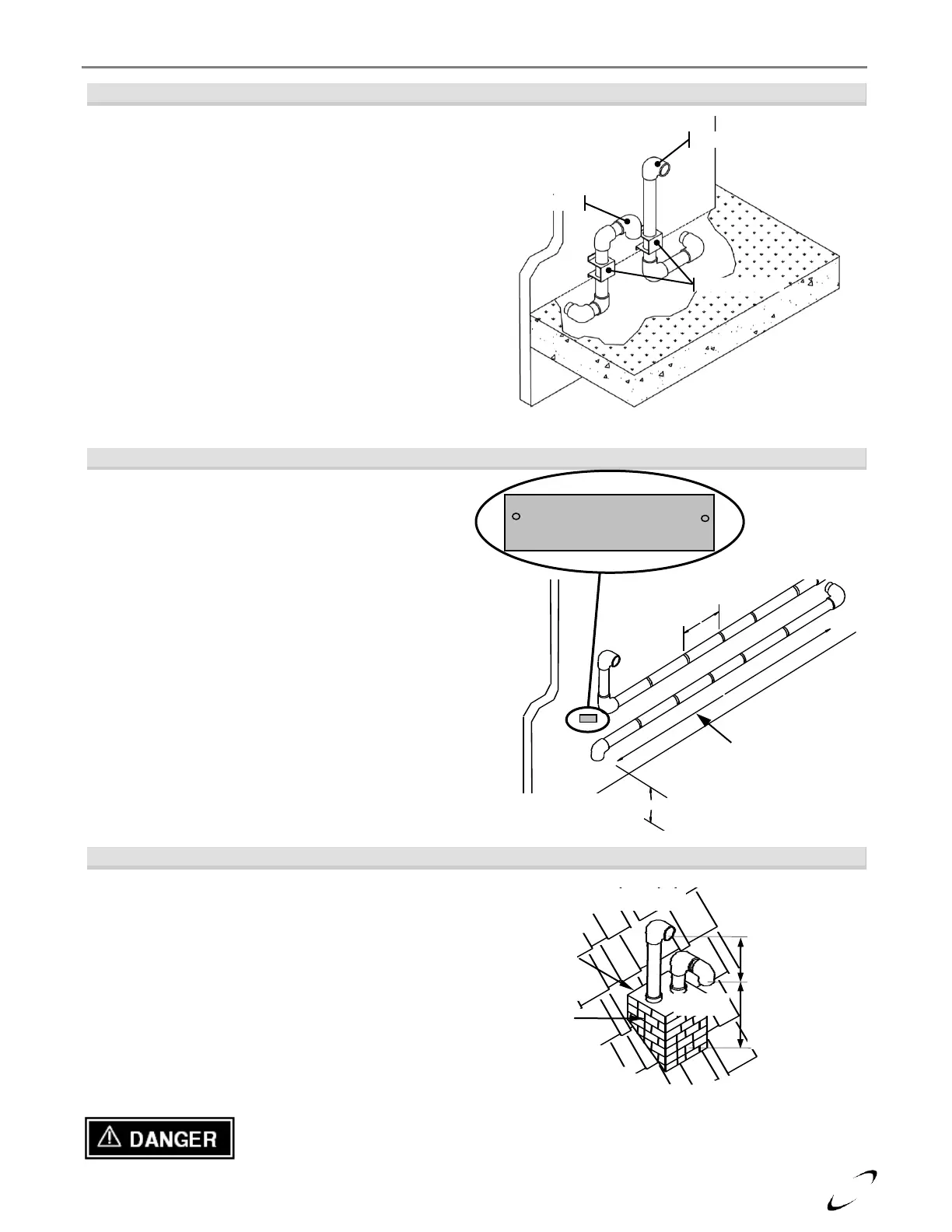 DANGER