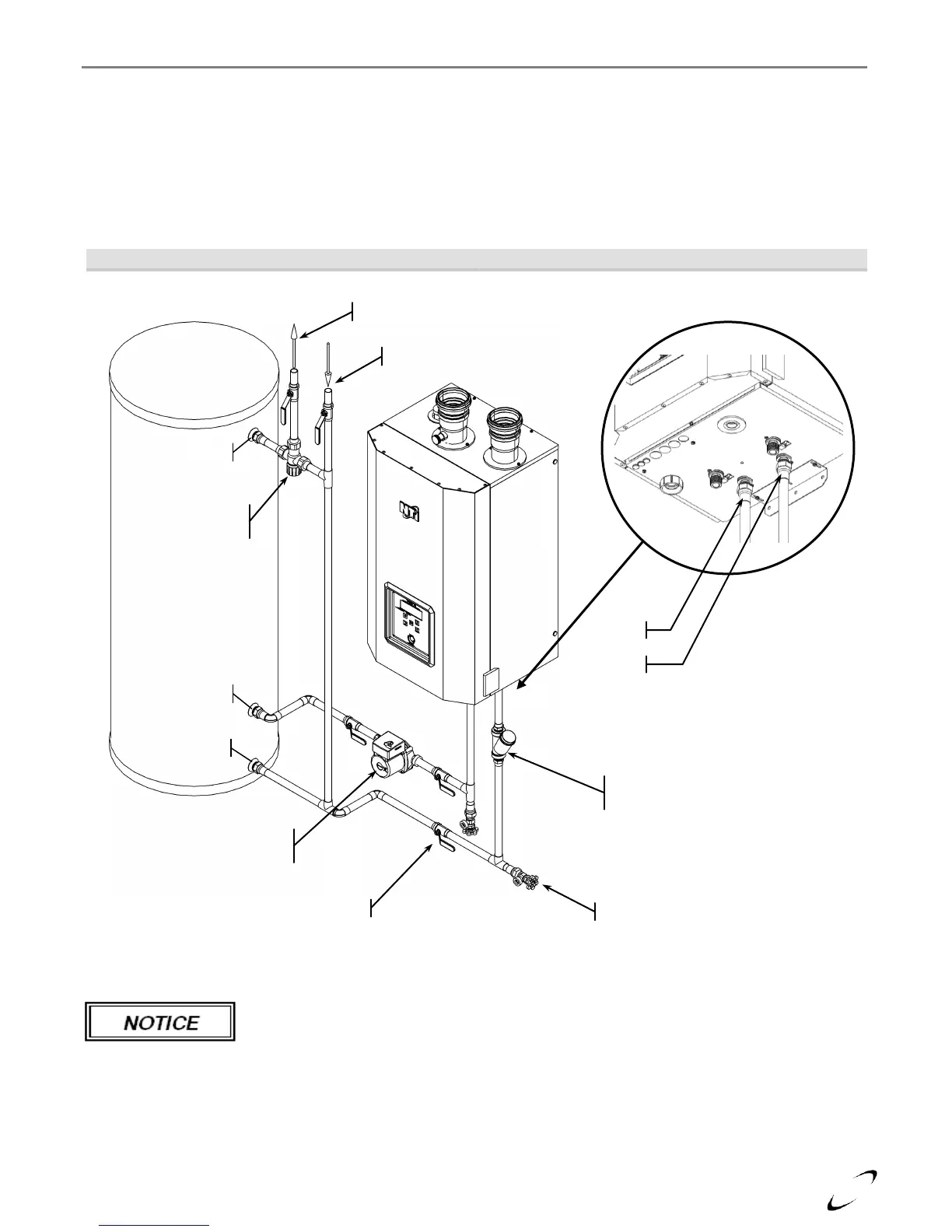 NOTICE