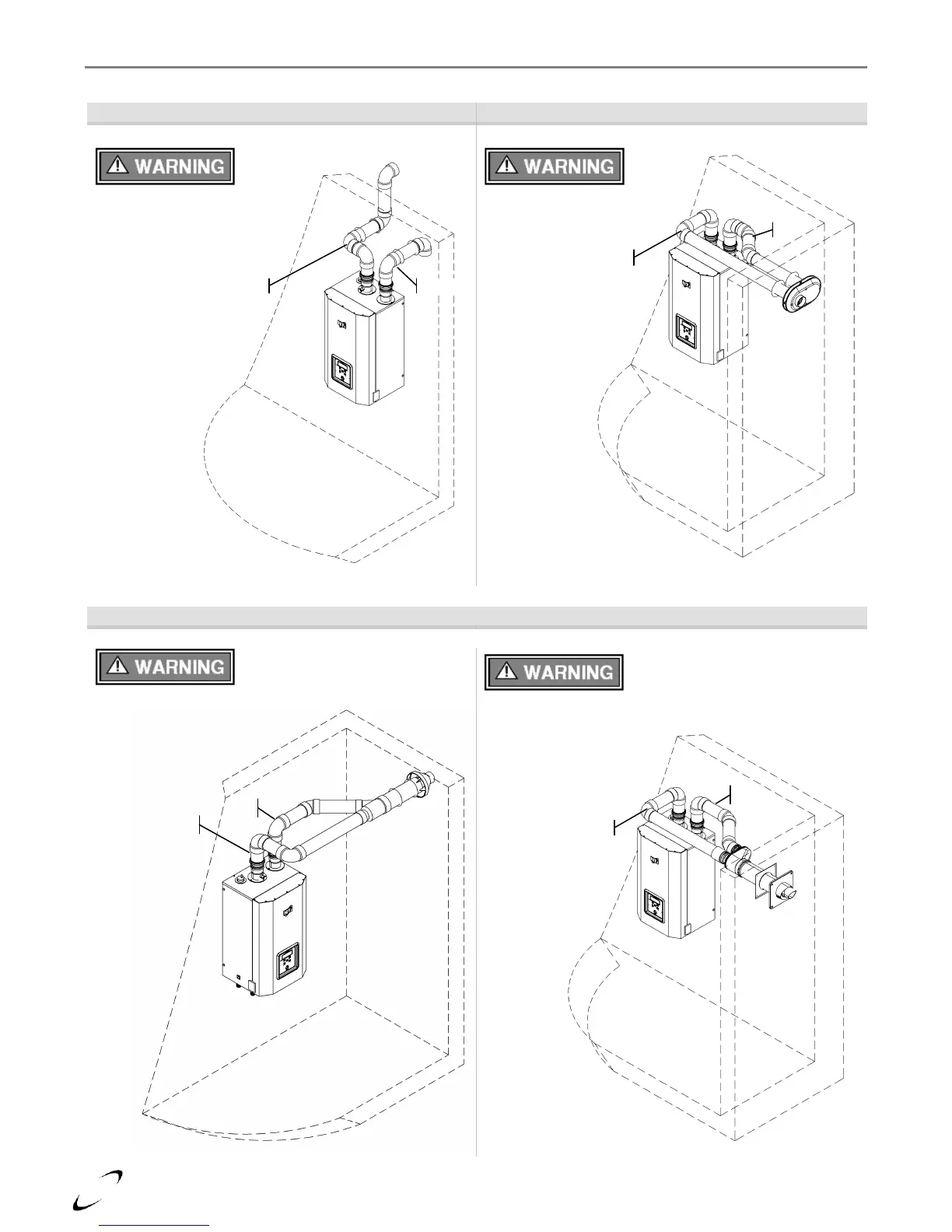 WARNING

WARNING

WARNING

WARNING