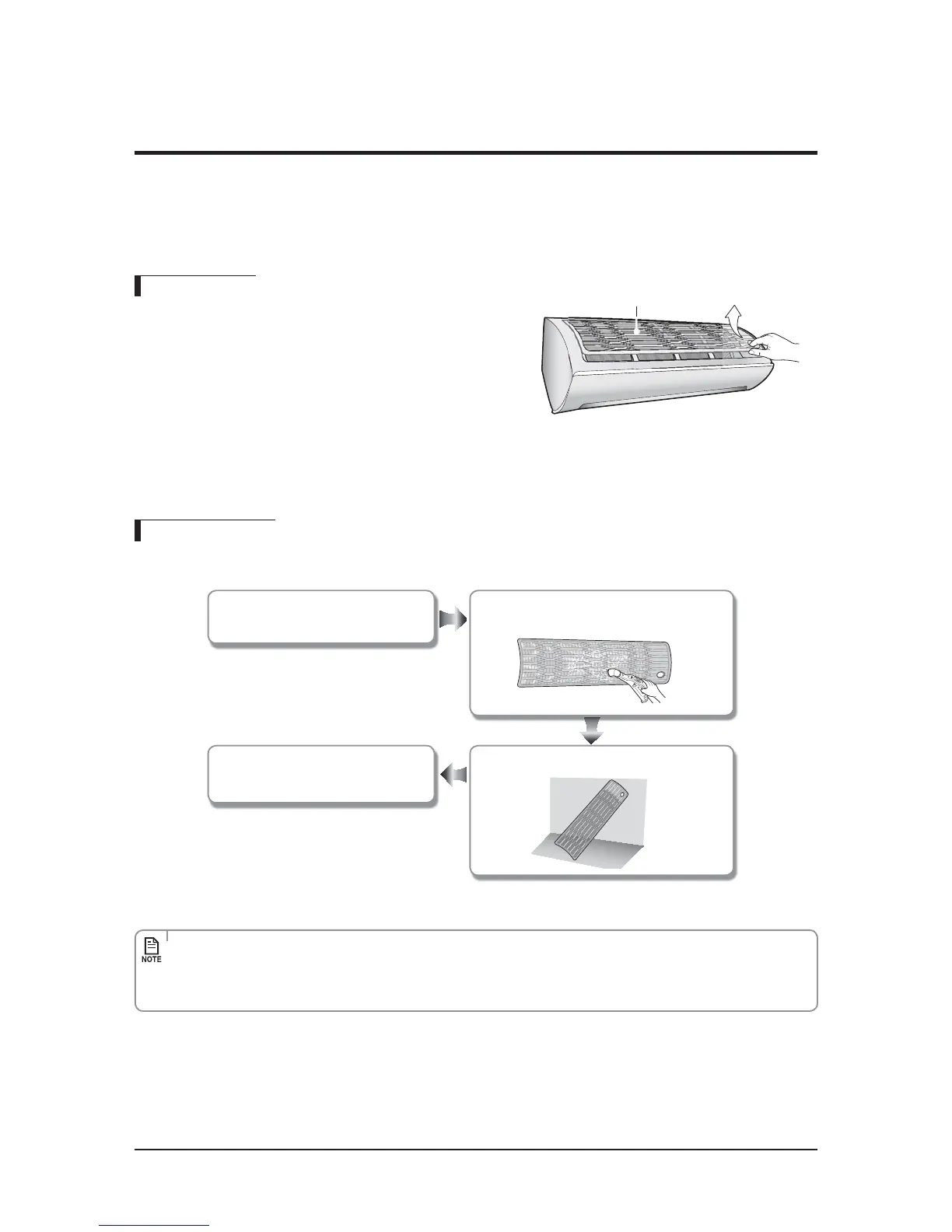 NOTE