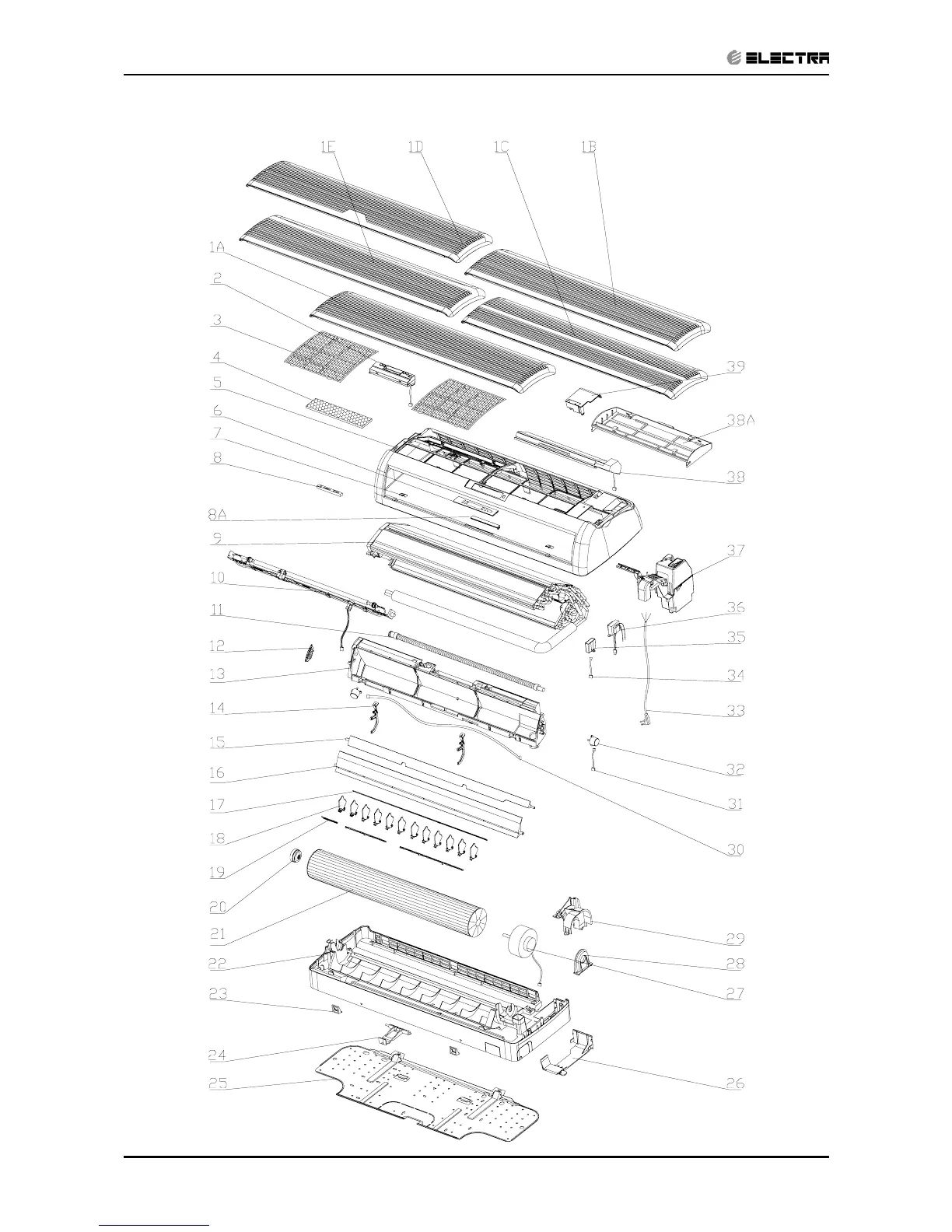 ELECTRA

1E
1D
1C
1B
1A
2
3
4
5
6
7
8
8A
9
10
11
12
13
14
15
16
17
18
19
20
21
22
23
24
25
39
38A
38
37
36
35
34
33
32
31
30
29
28
27
26