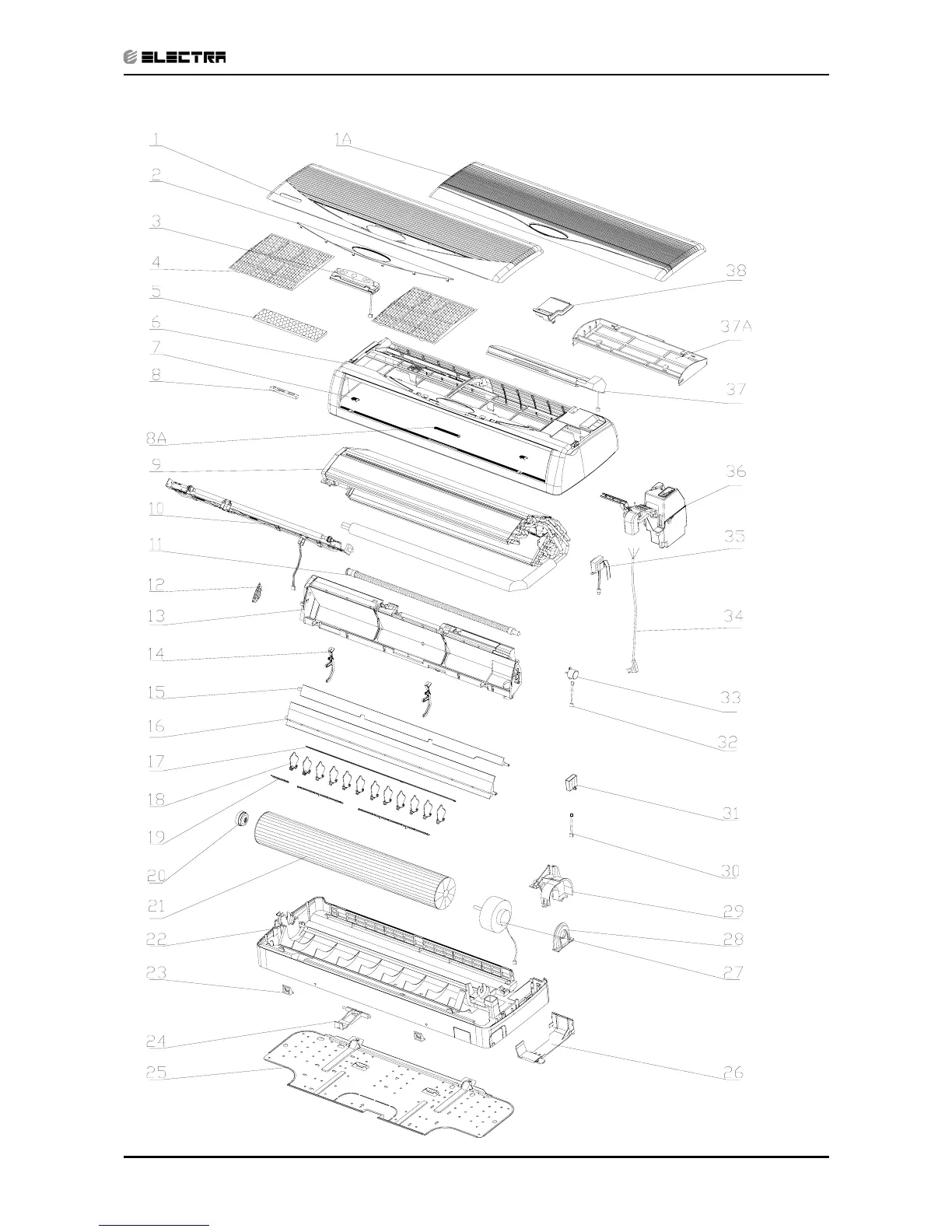 ELECTRA

1
1A
2
3
4
5
6
7
8
8A
9
10
11
12
13
14
15
16
17
18
19
20
21
22
23
24
25
38
37A
37
36
35
34
33
32
31
30
29
28
27
26