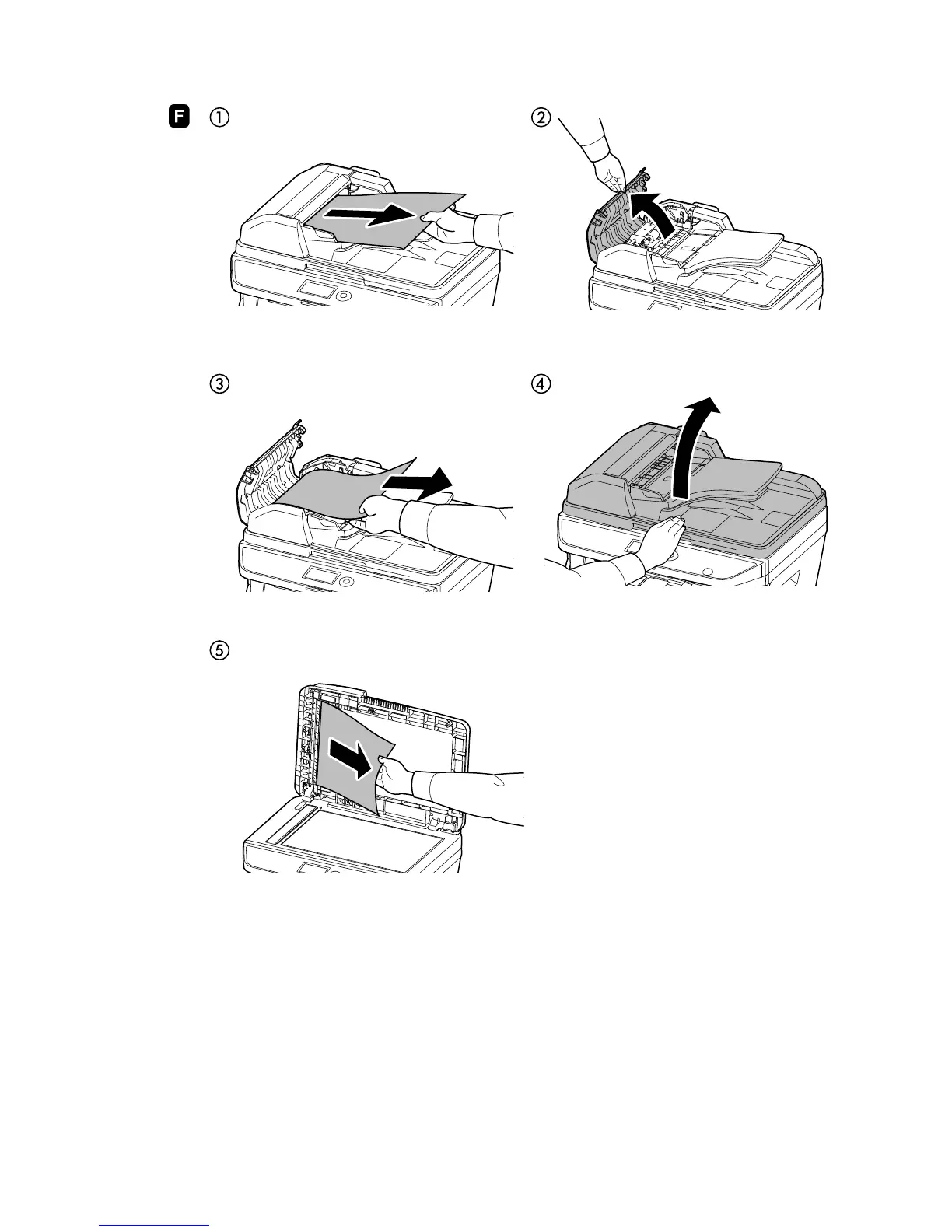 F ① ②

③ ④

⑤