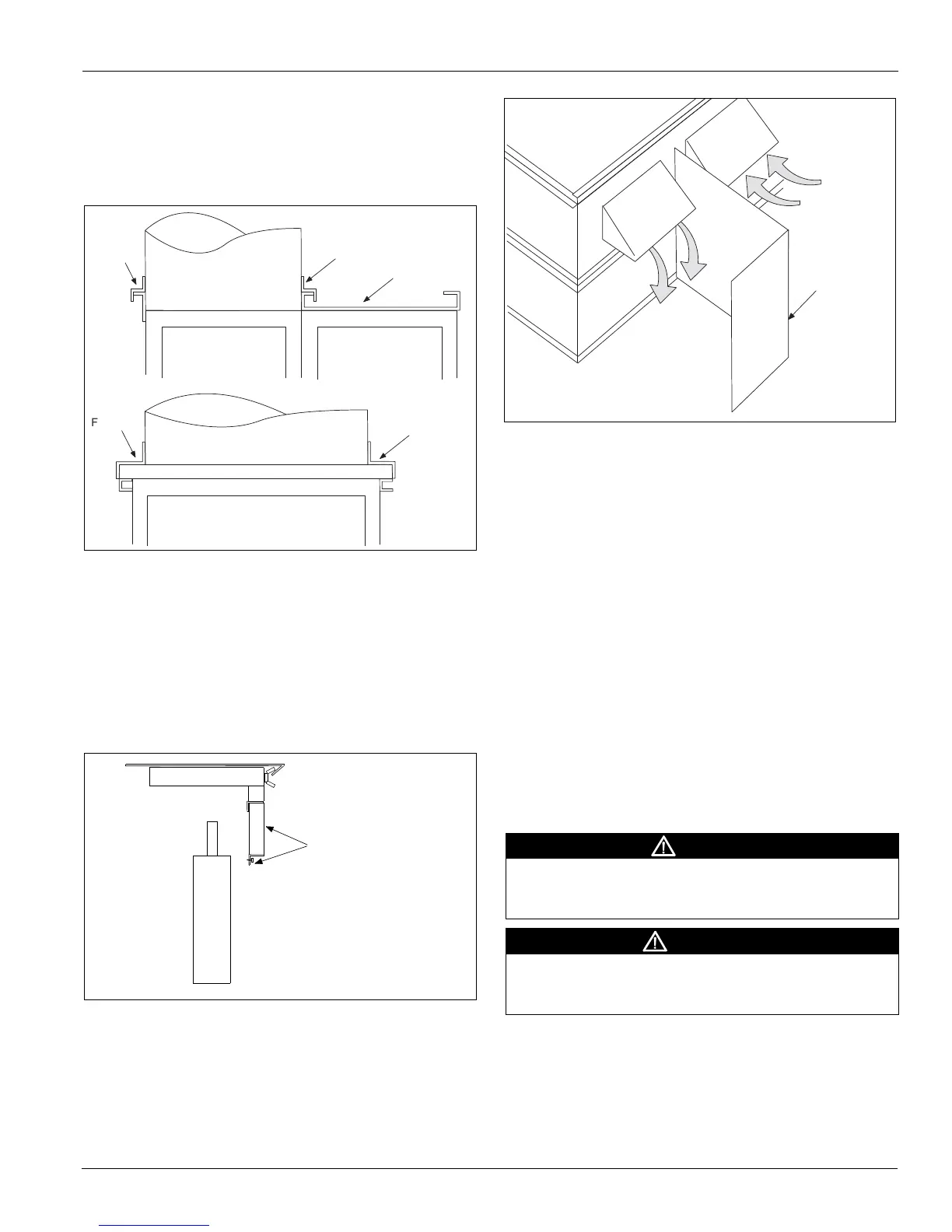 F