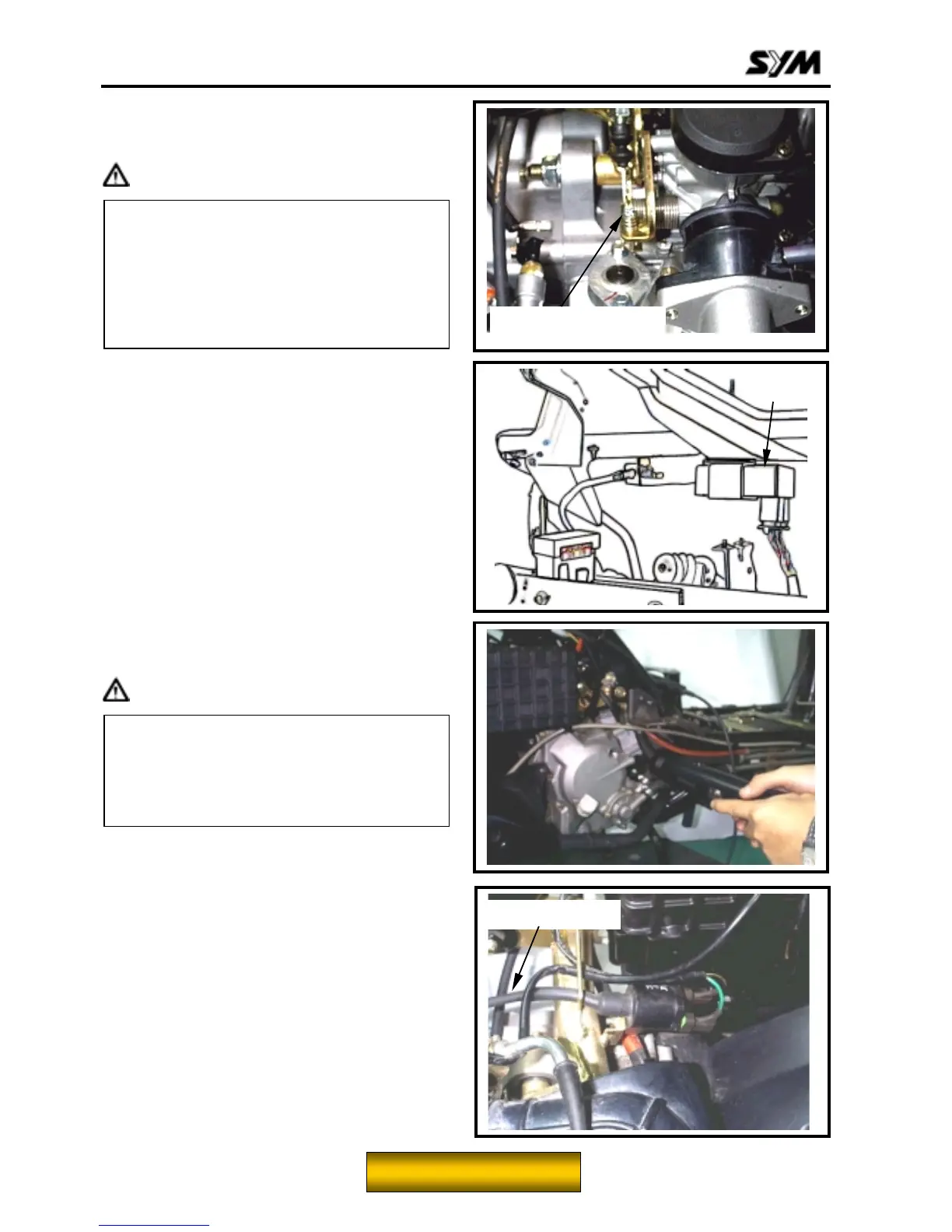 SYM