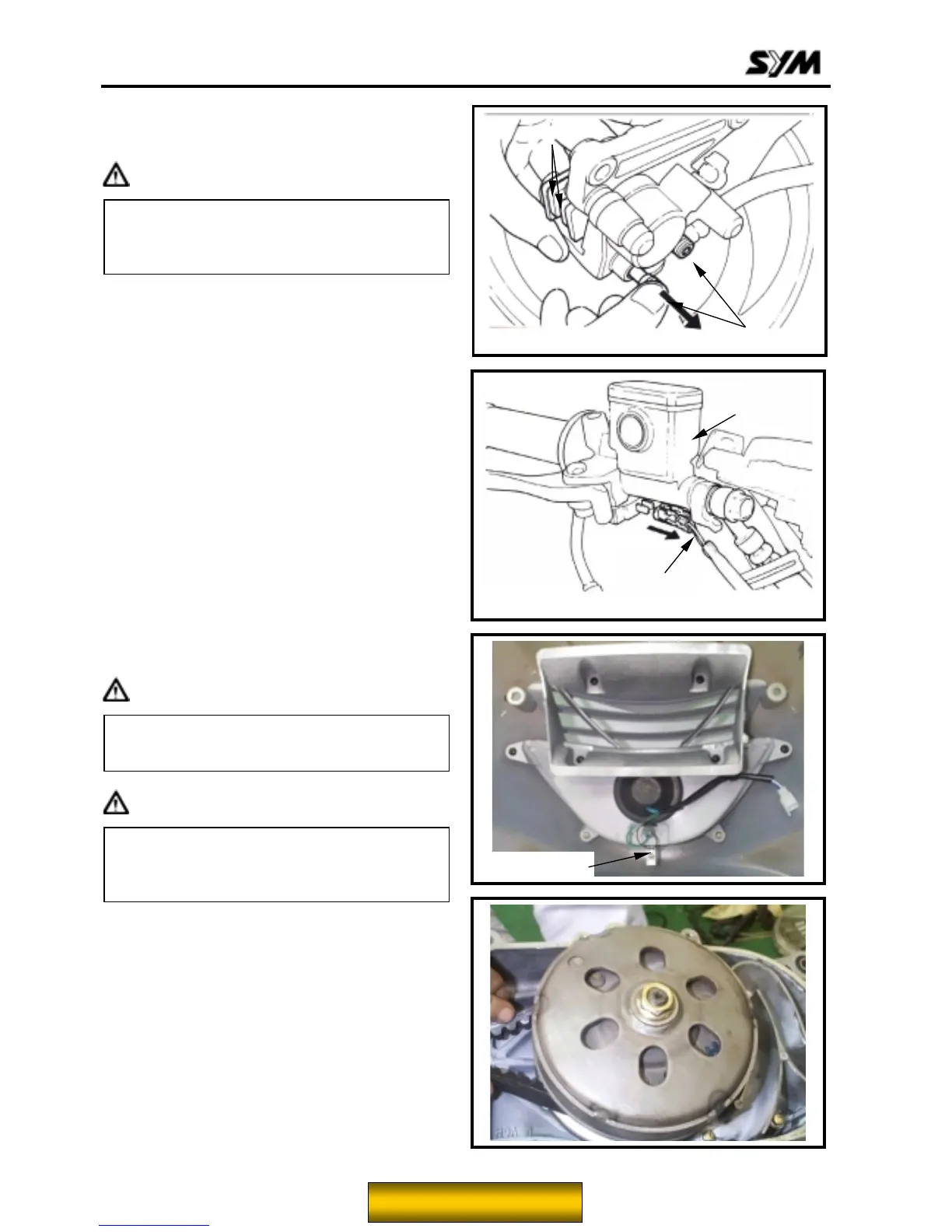 SYM