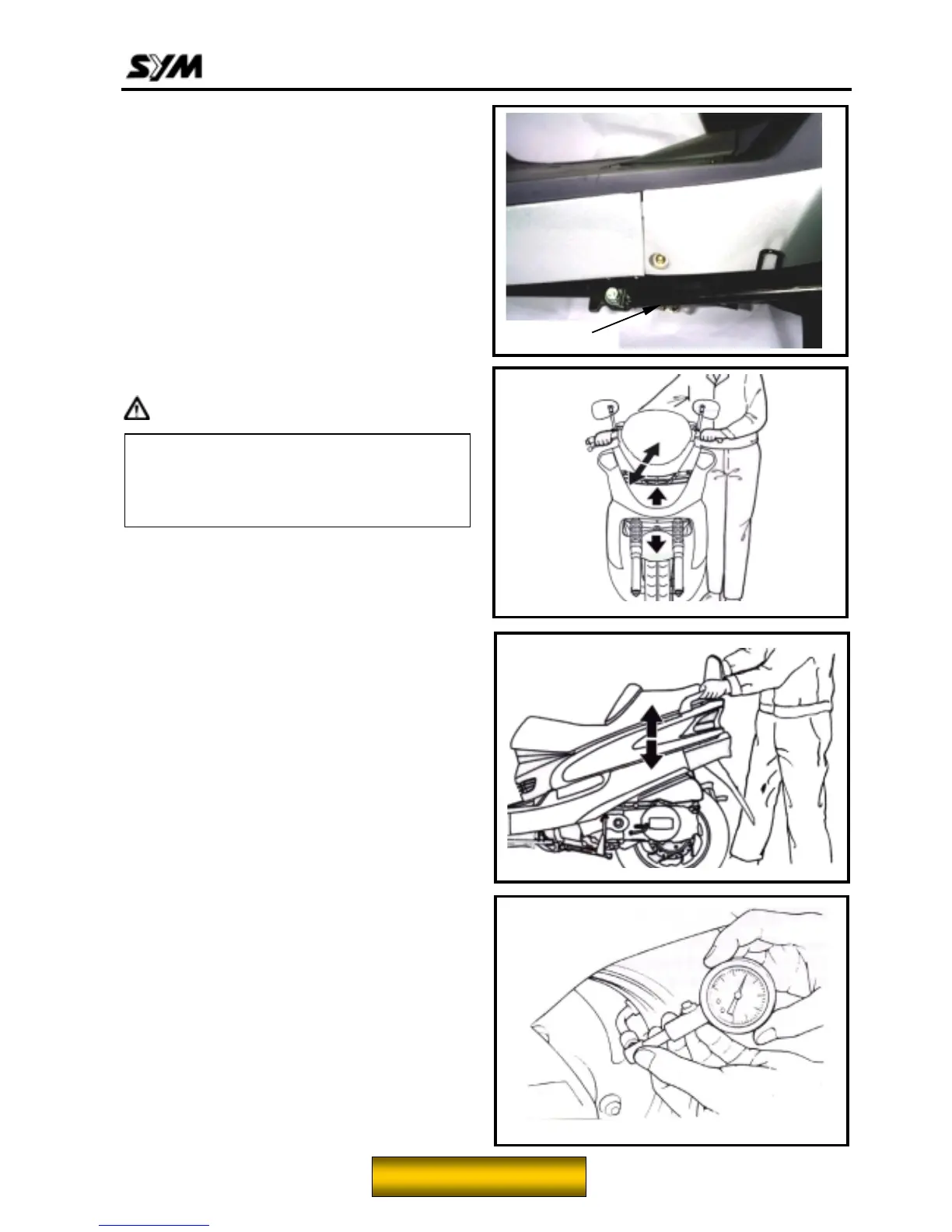 SYM