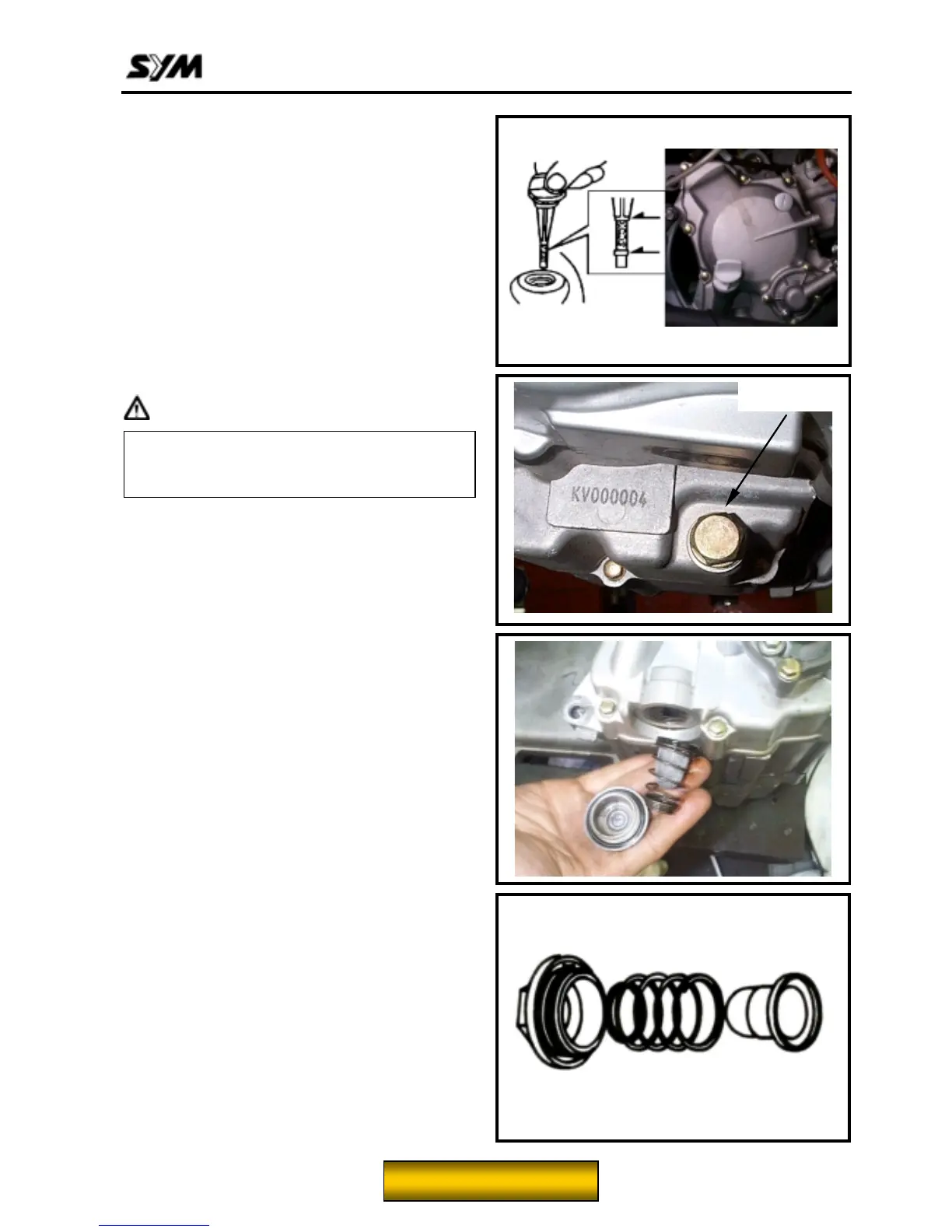 SYM

KV000004