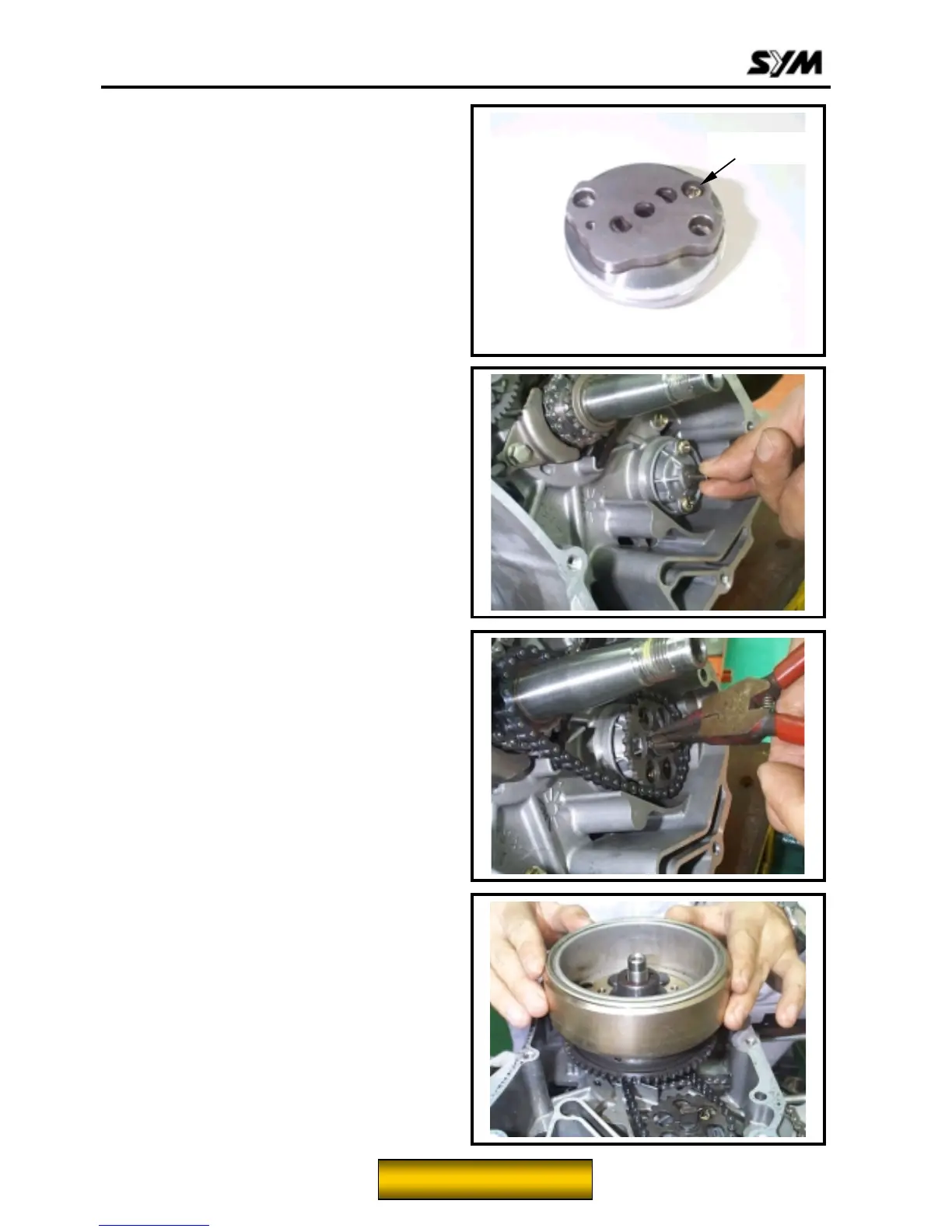 SYM