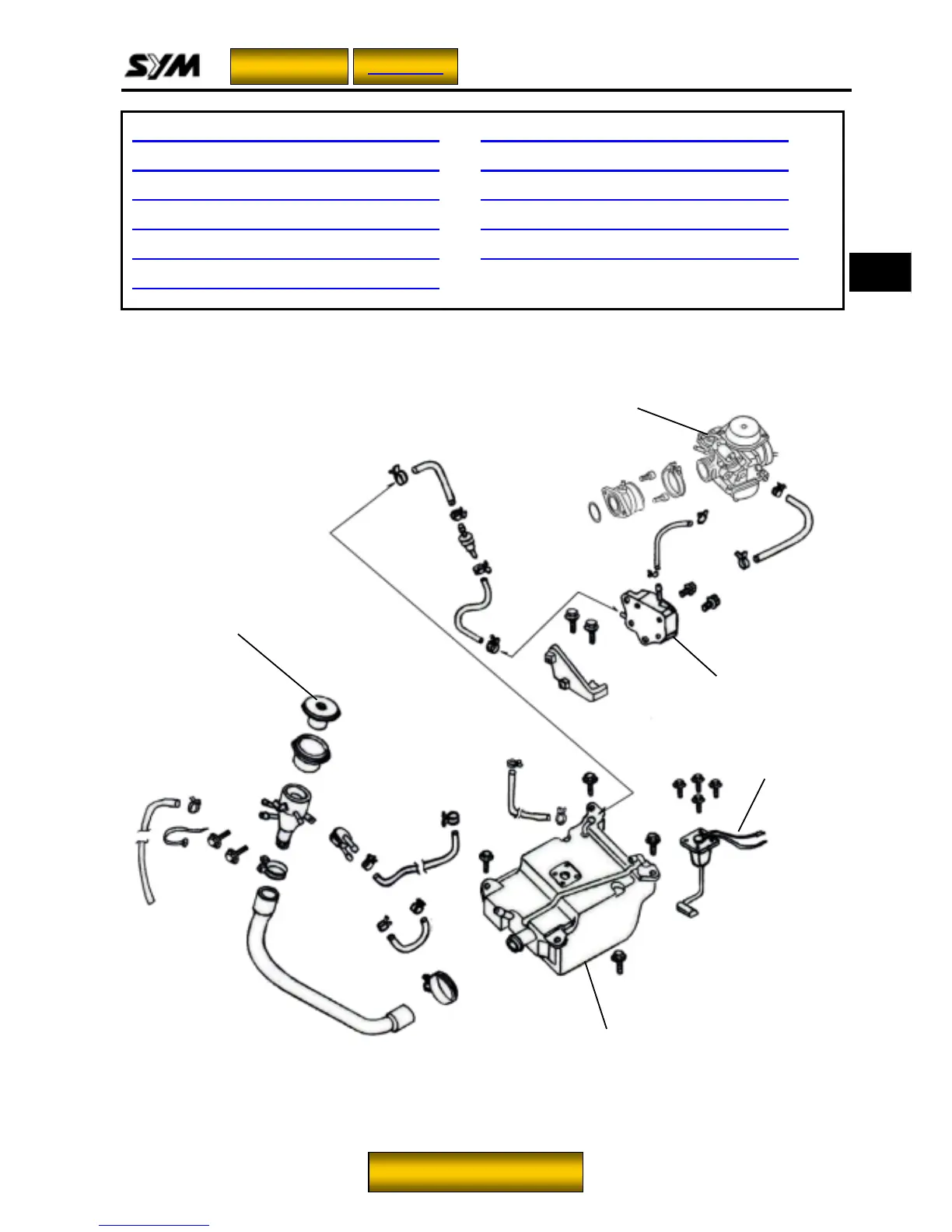 SYM