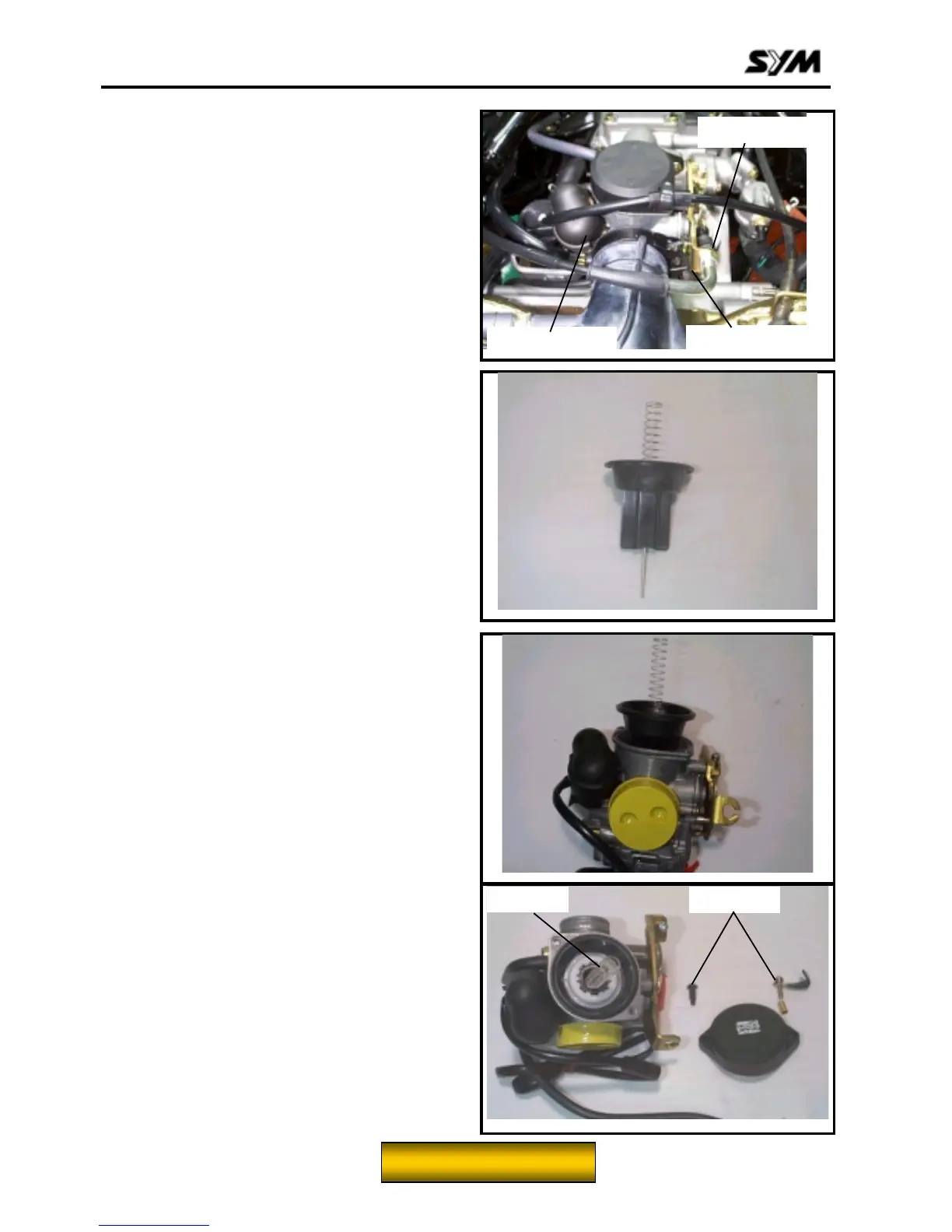 SYM