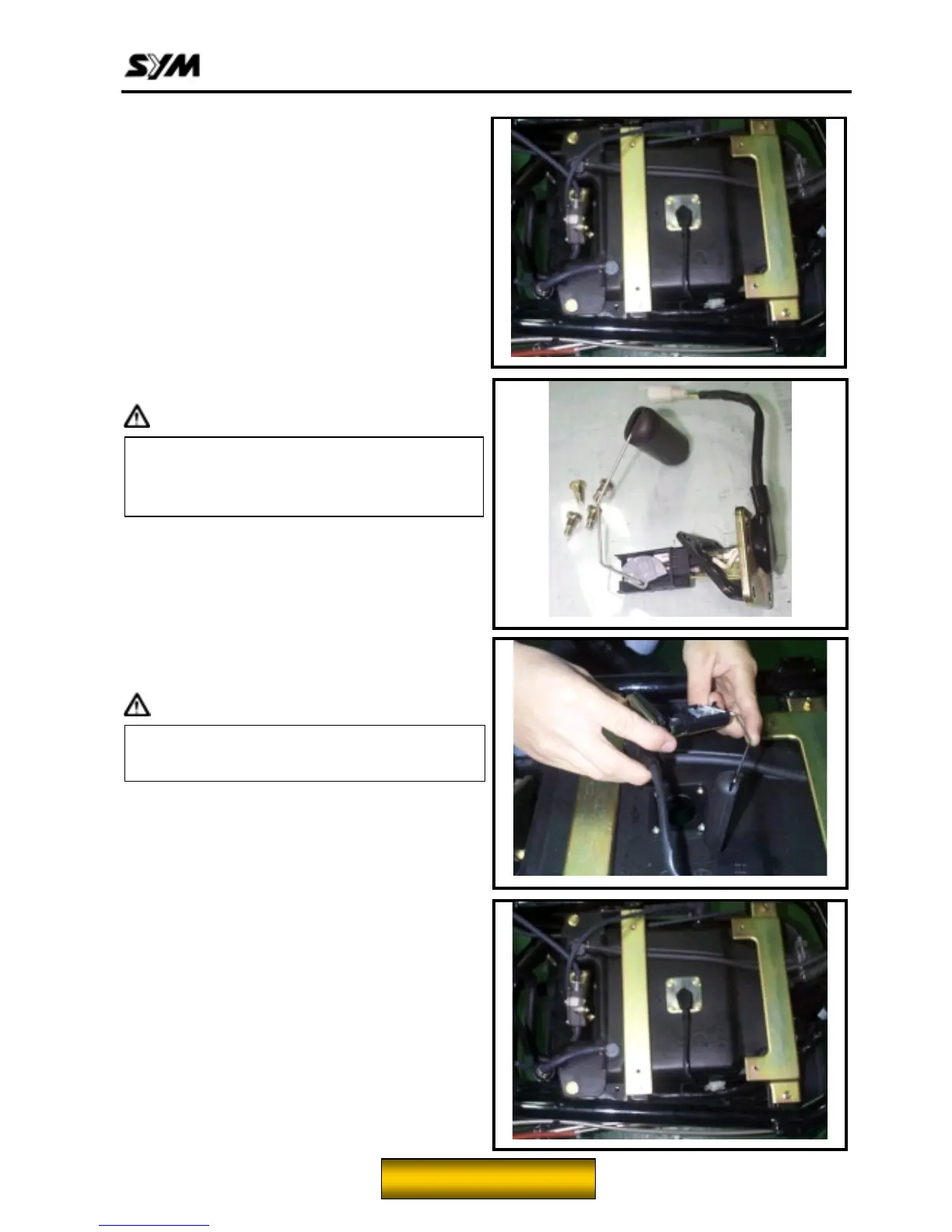 SYM