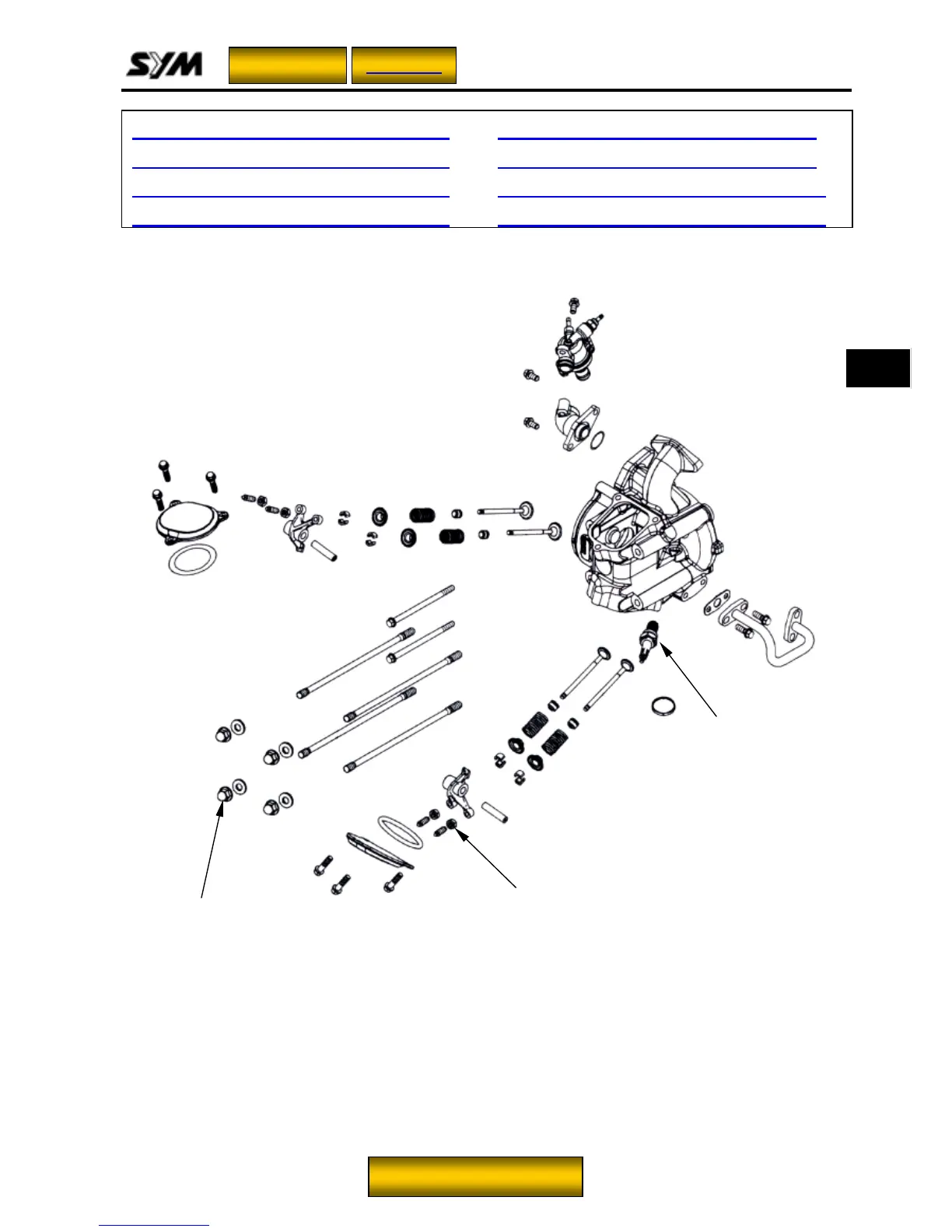 SYM