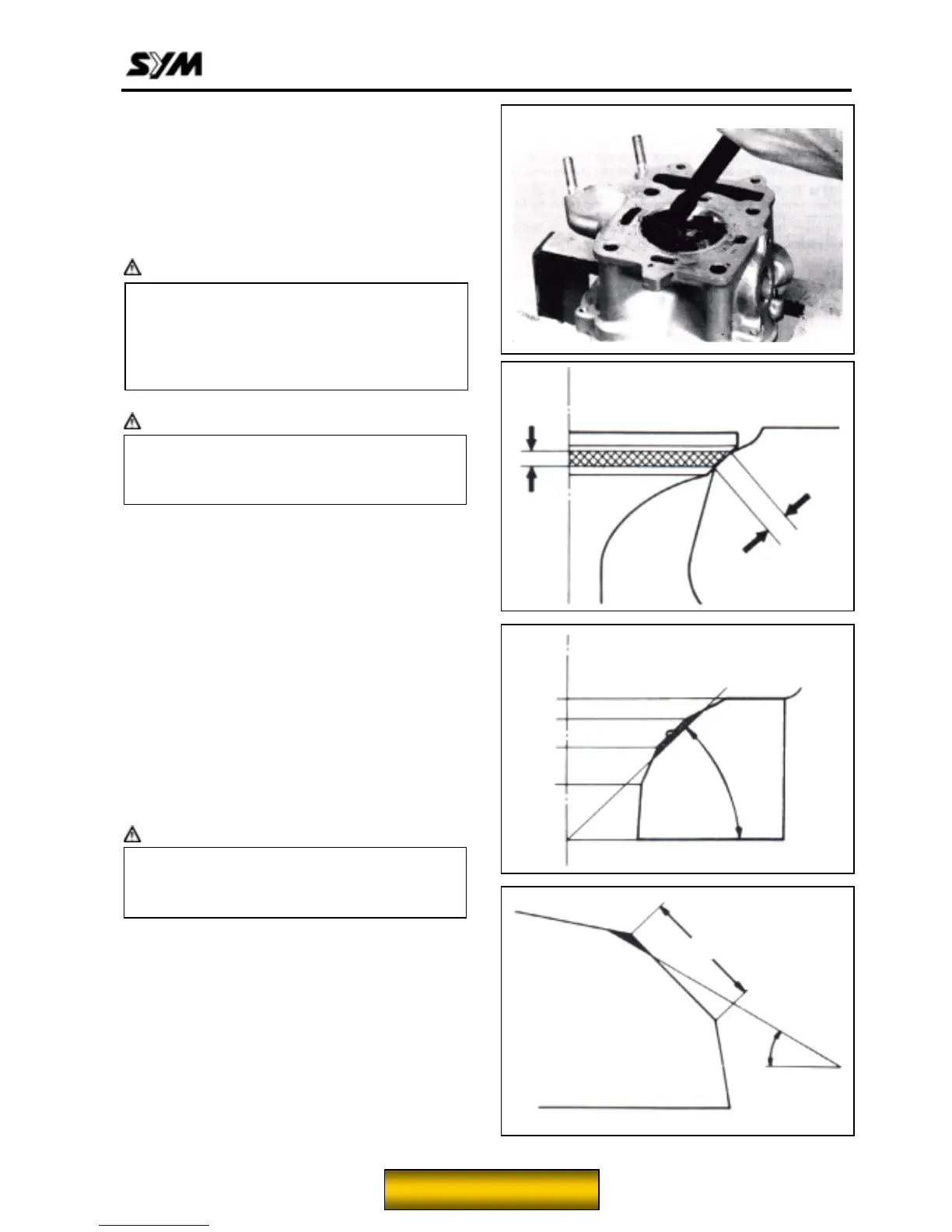 SYM