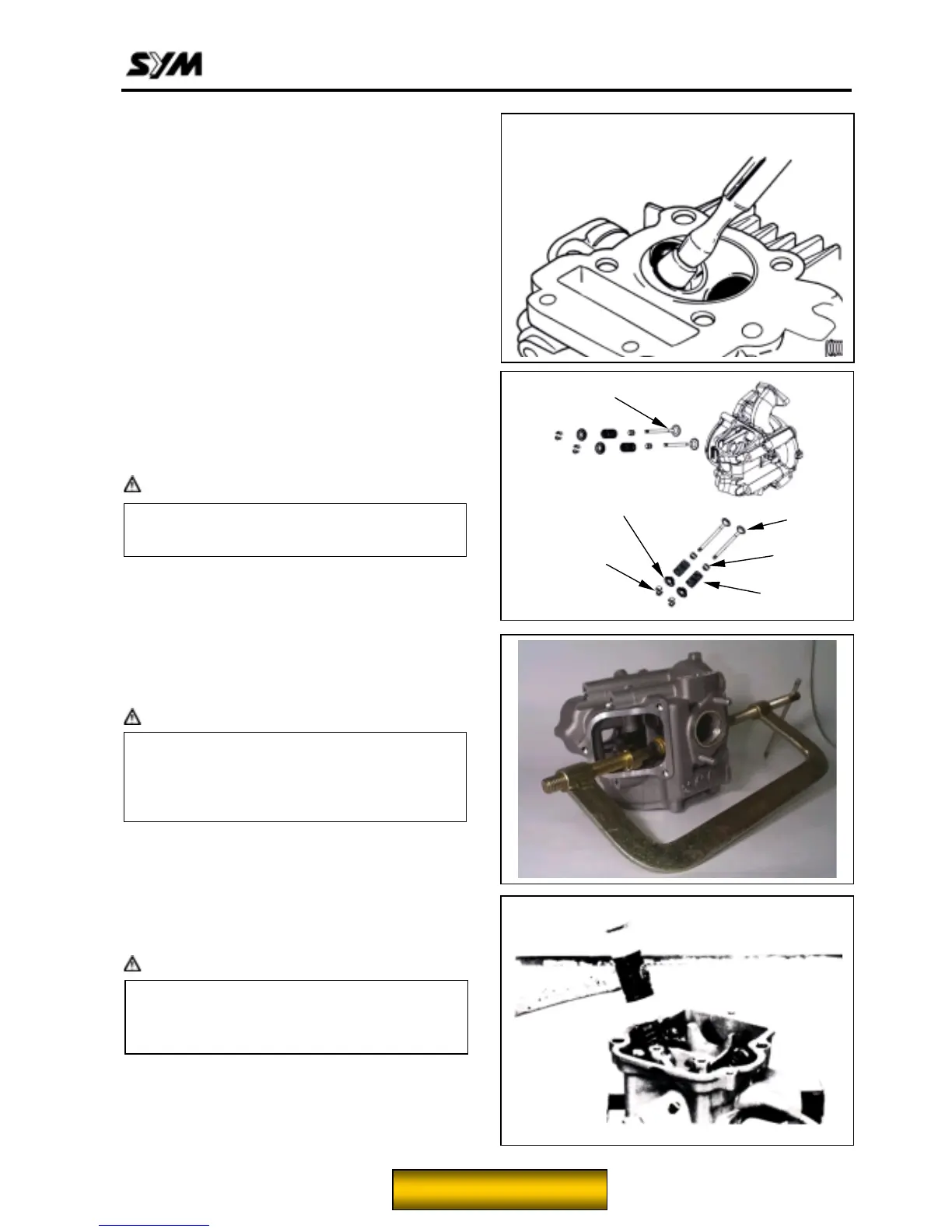 SYM