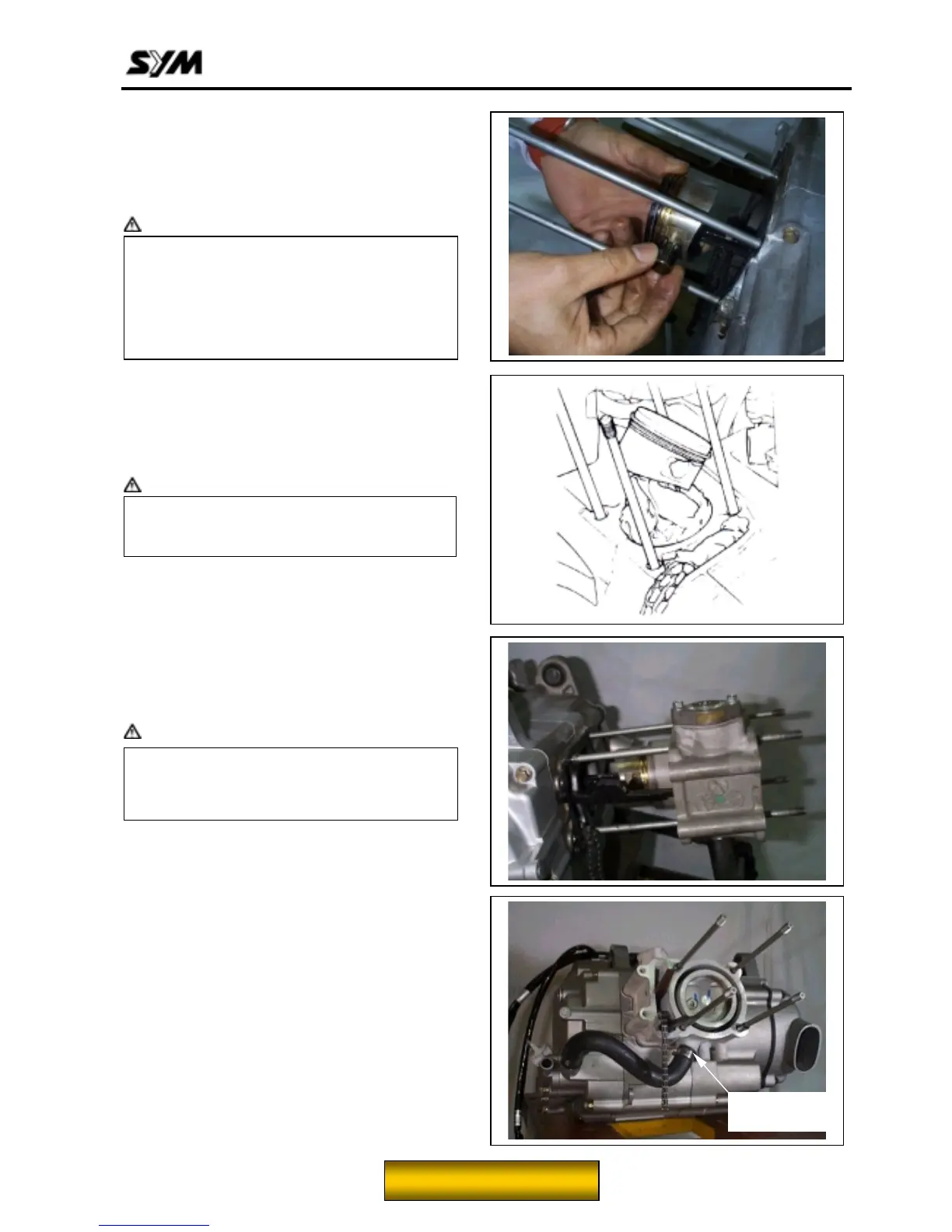 SYM