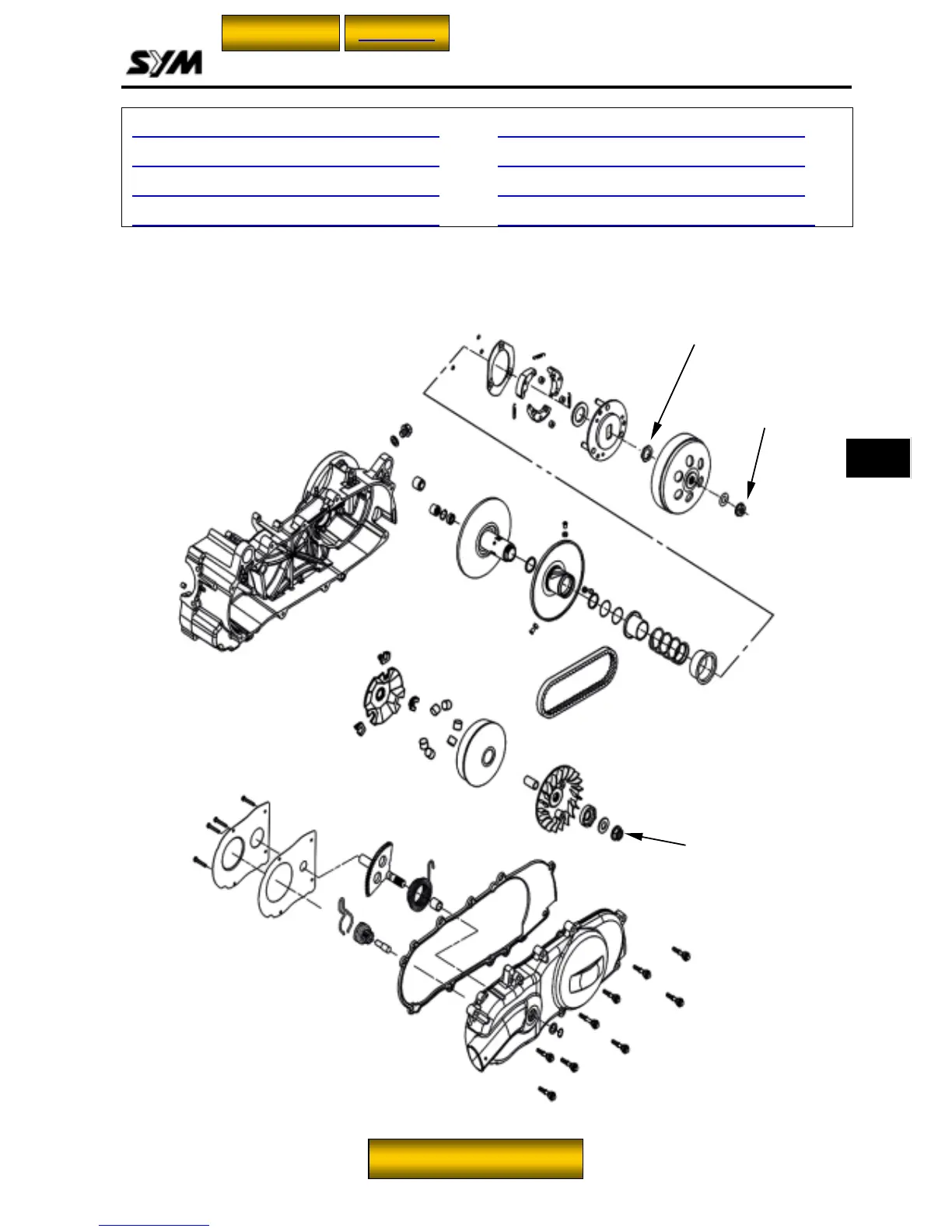 SYM