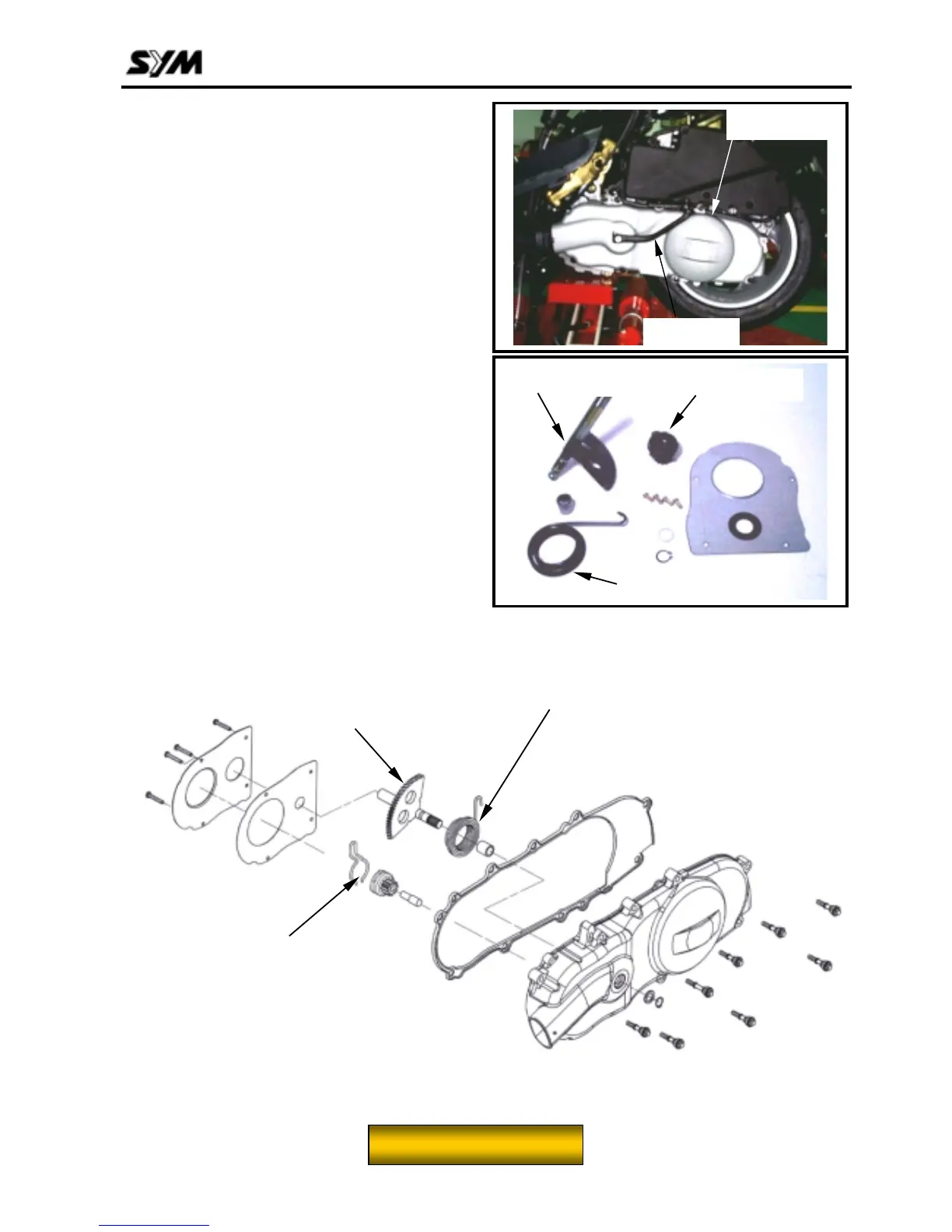 SYM